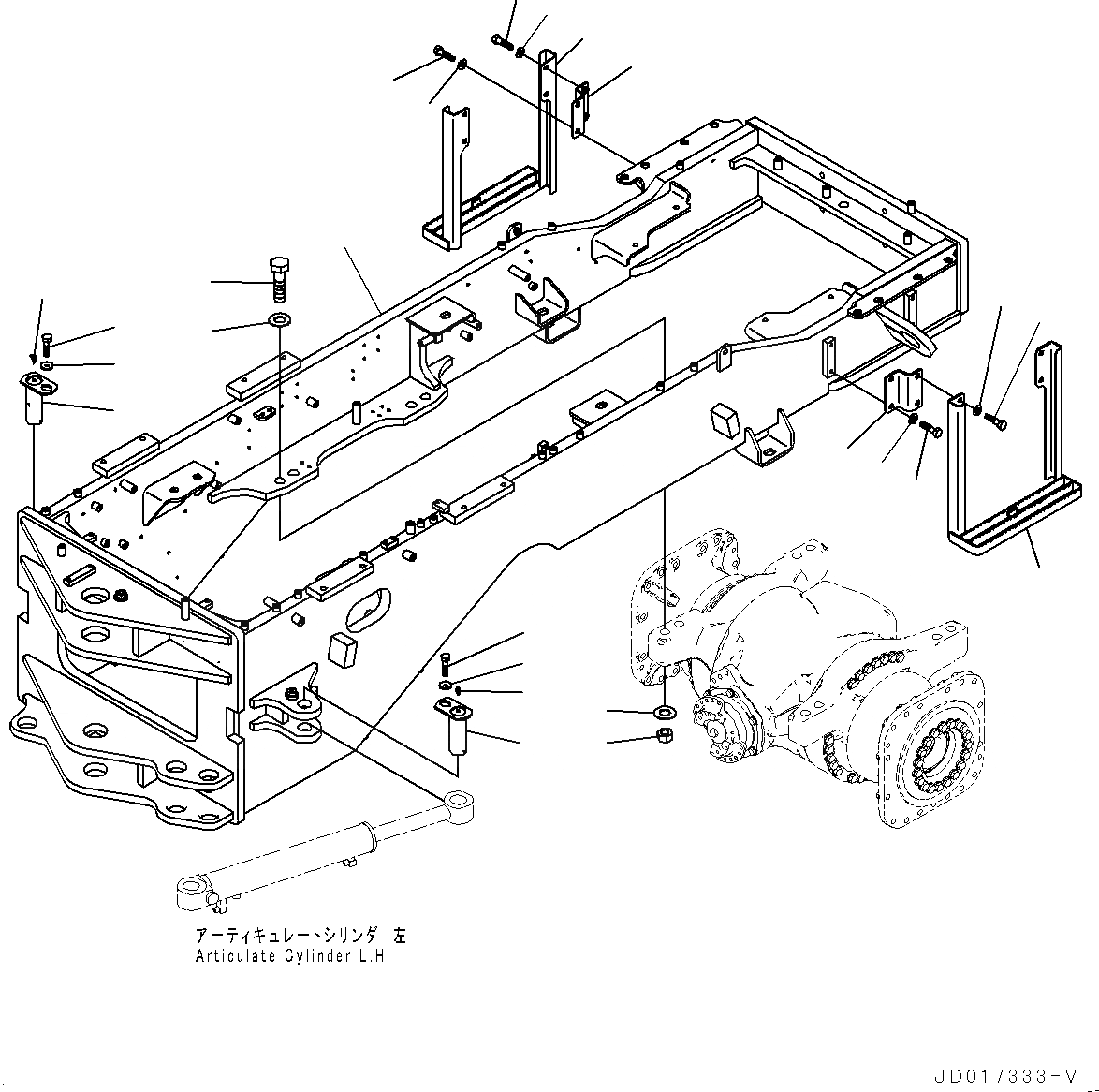 アーティキュレートシリンダ 左
Articulate Cylinder L.H.

JD017333-V