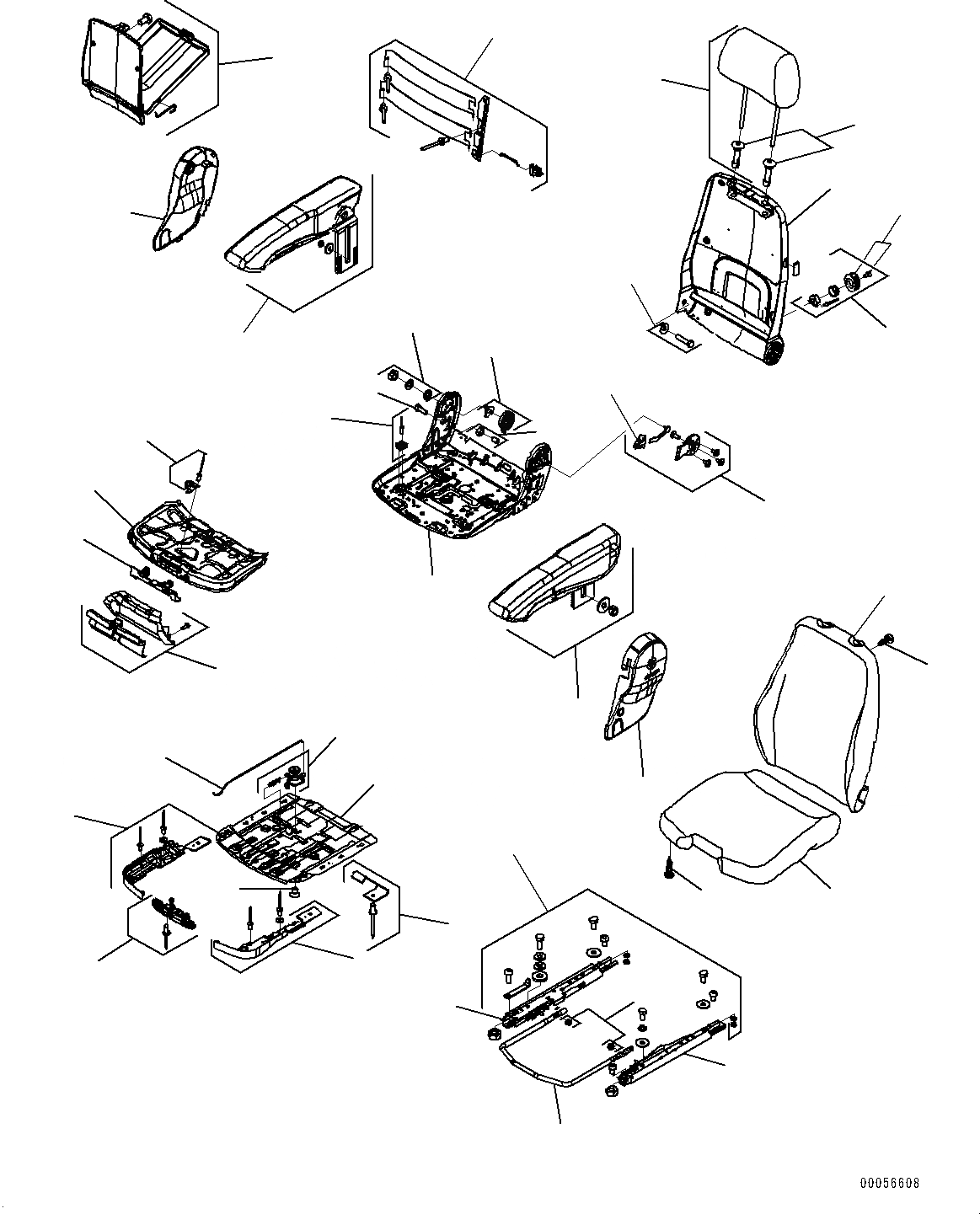 00056608