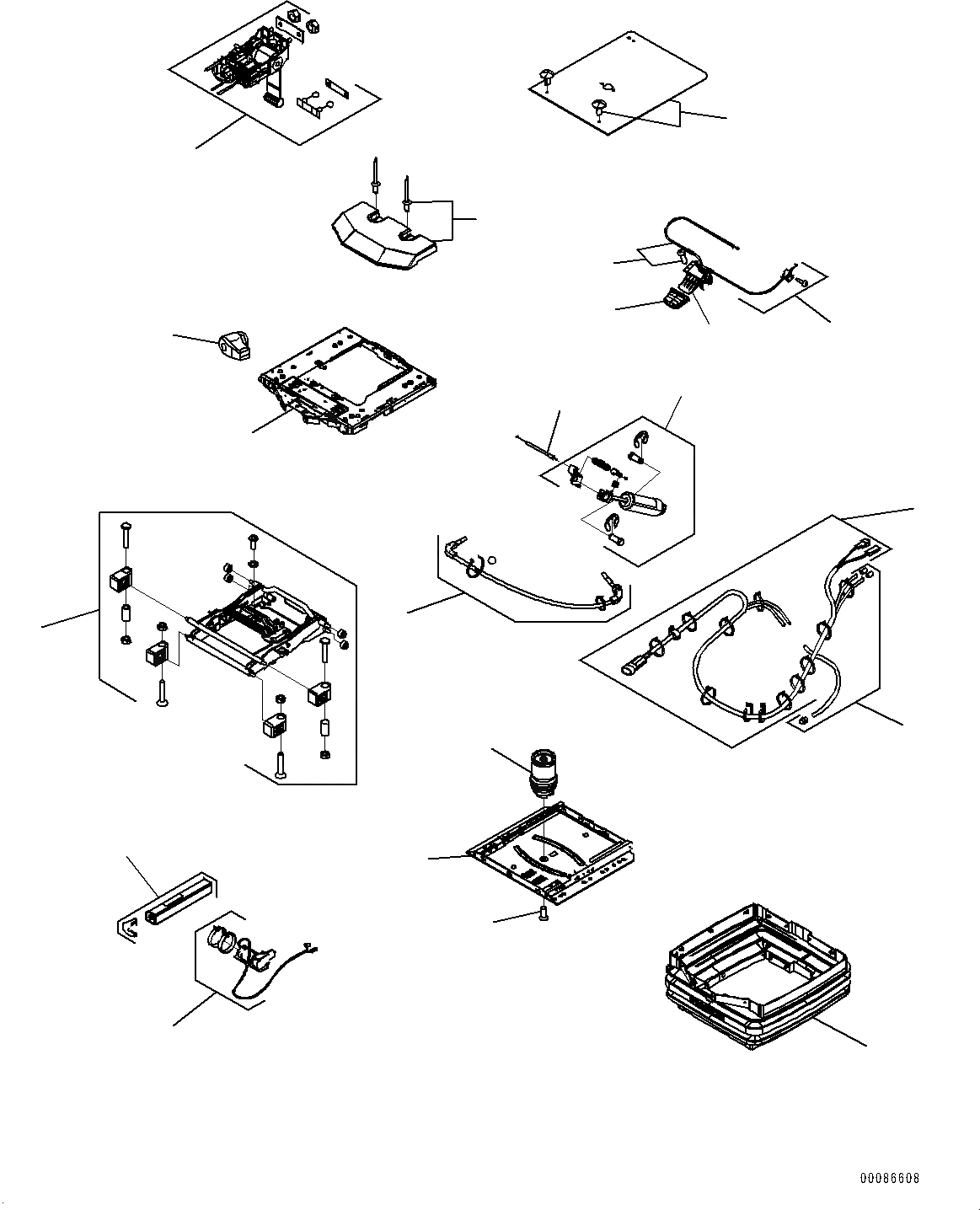 00086608