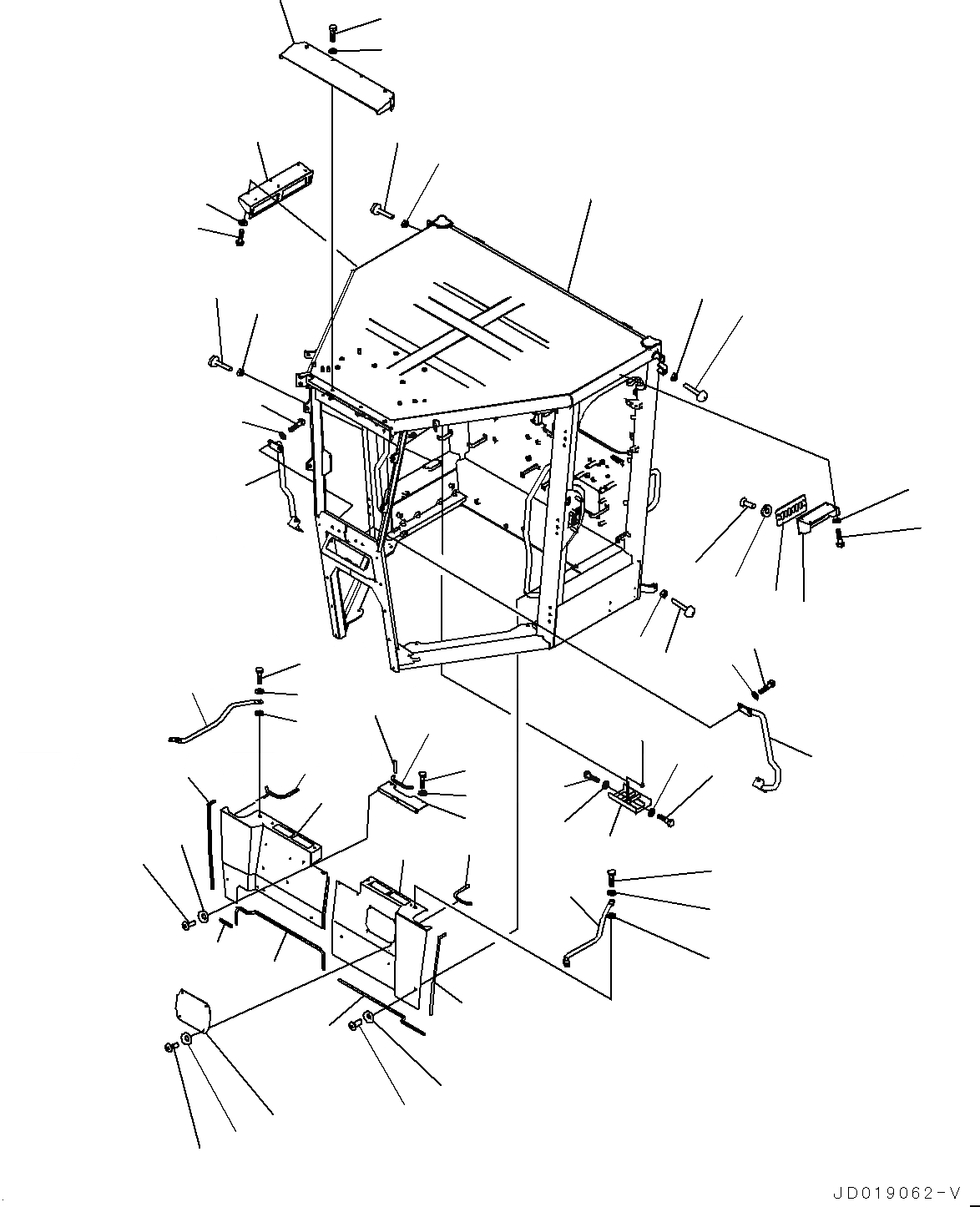 JD019062-V