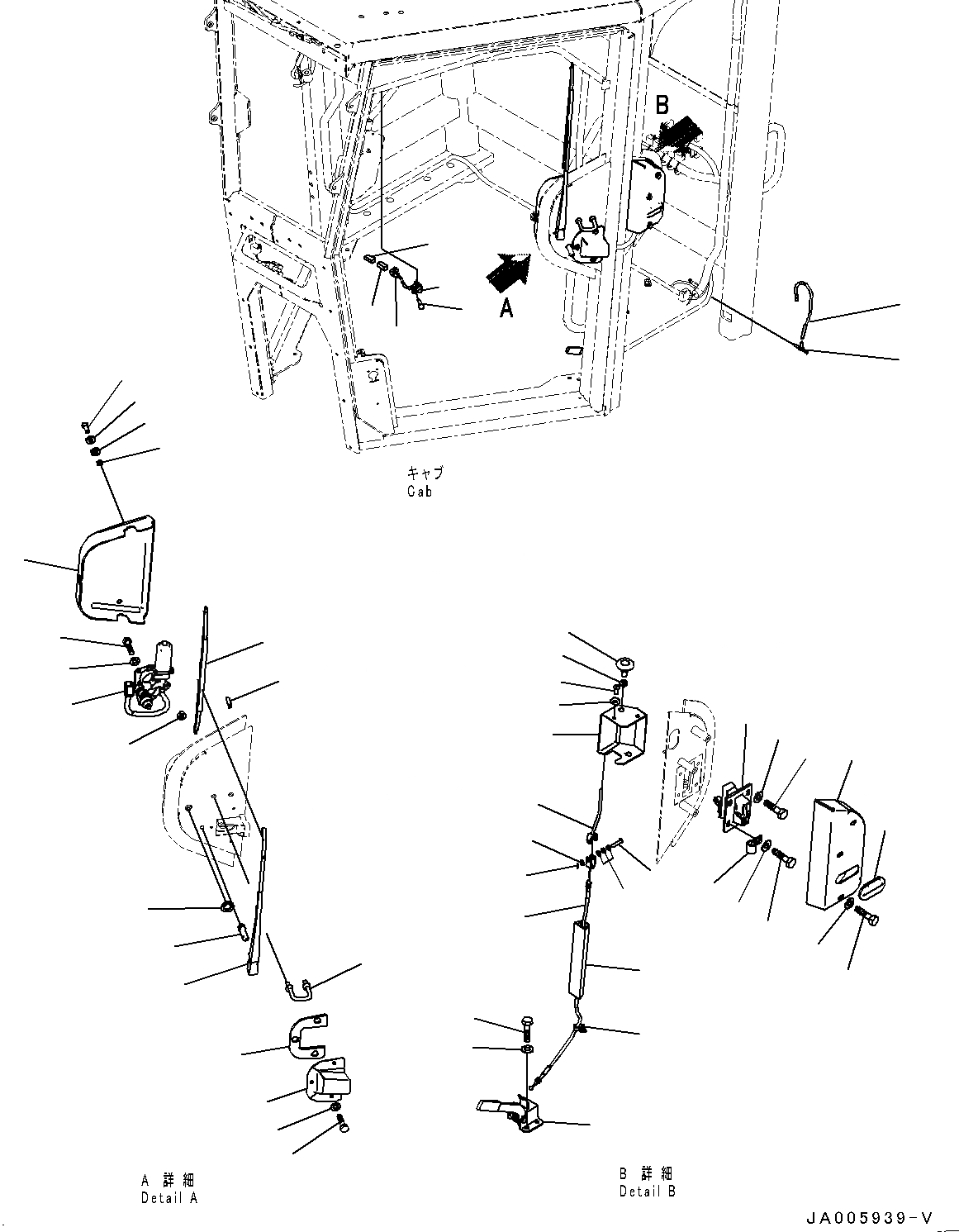 B

A

キャブ
Cab

A 詳細
Detail A

B 詳細
Detail B

JA005939-V