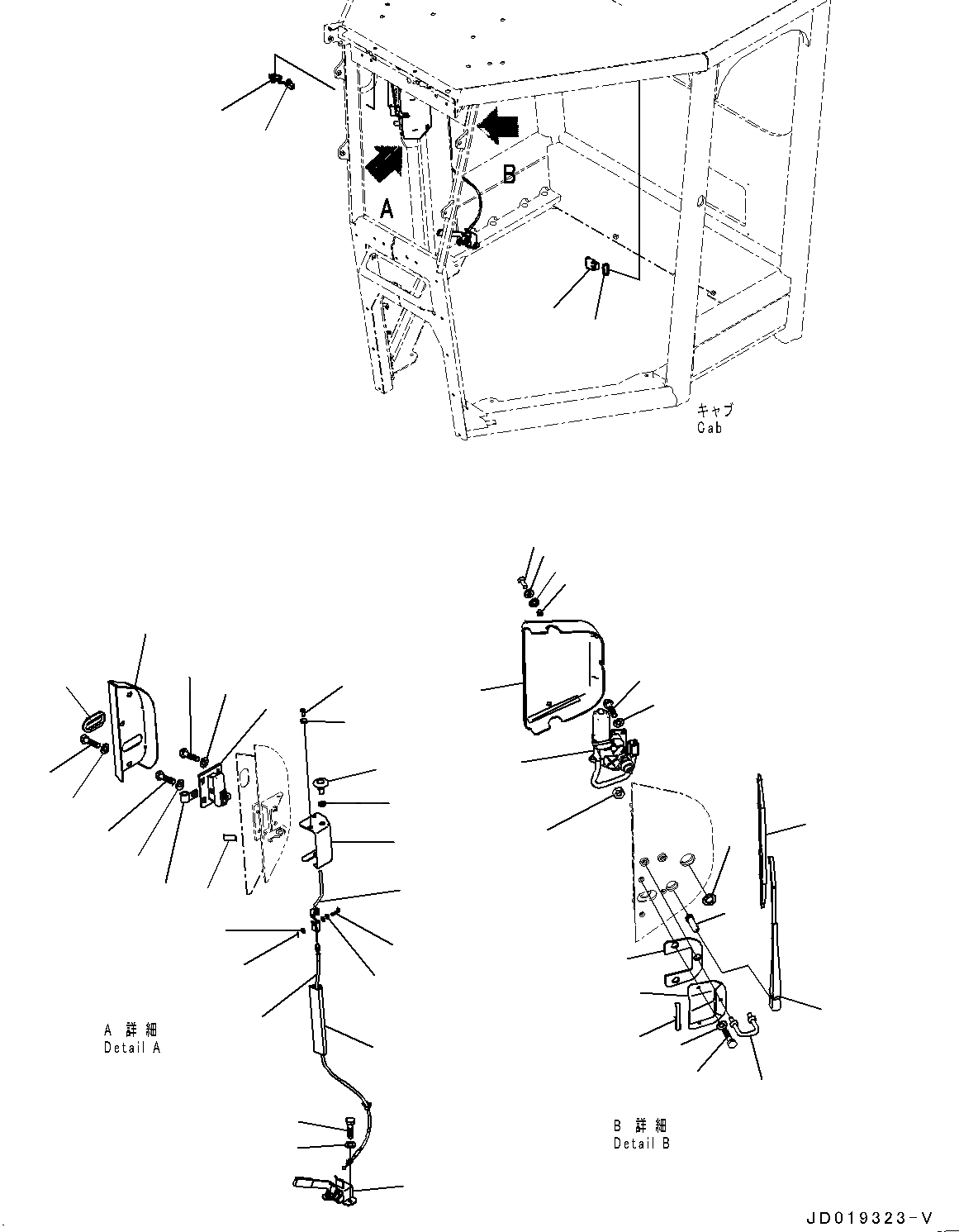 A

B

キャブ
Cab

A 詳細
Detail A

B 詳細
Detail B

JD019323-V