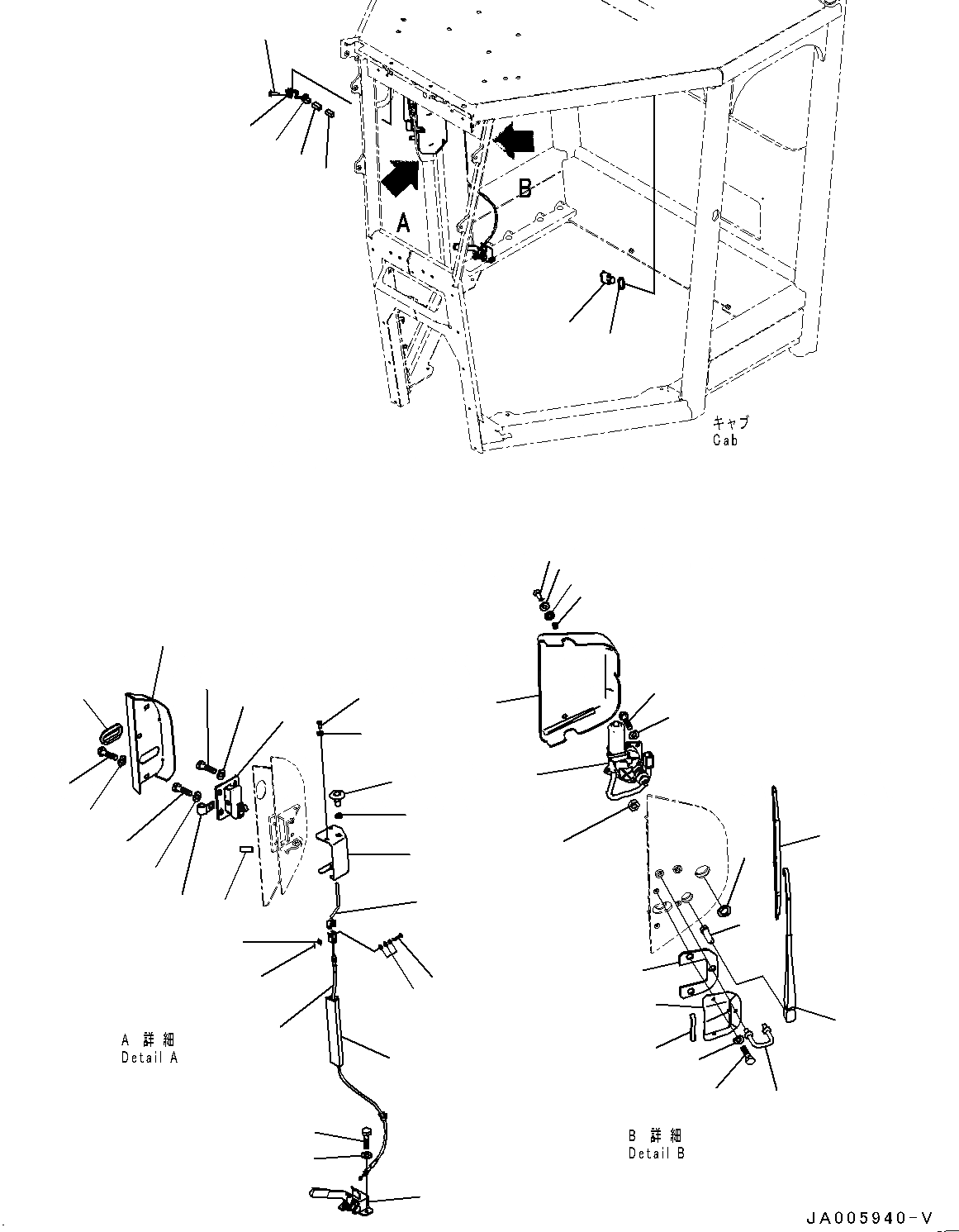 A

B

キャブ
Cab

A 詳細
Detail A

B 詳細
Detail B

JA005940-V