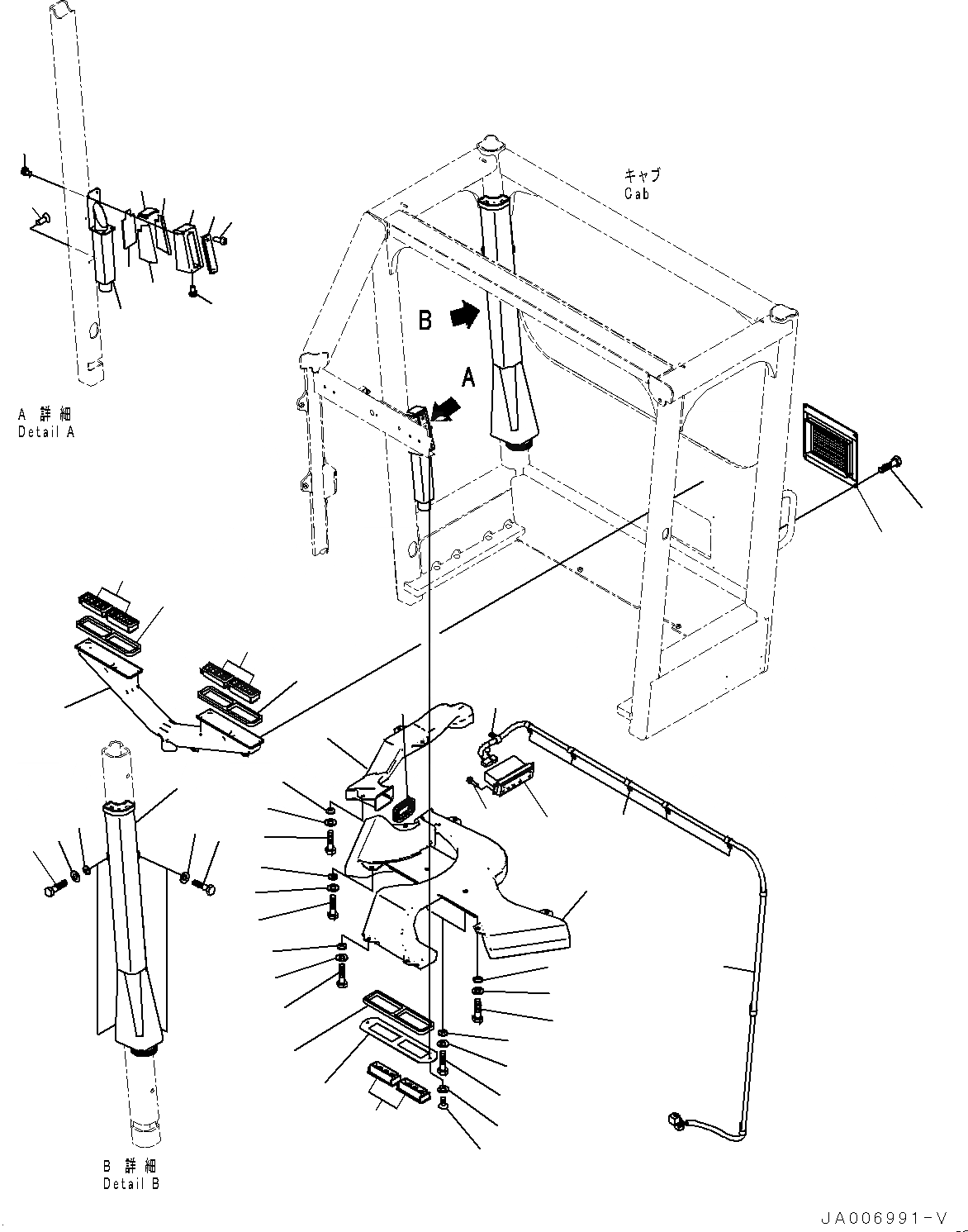 キャブ
Cab

B

A

A 詳細
Detail A

B 詳細
Detail B

JA006991-V