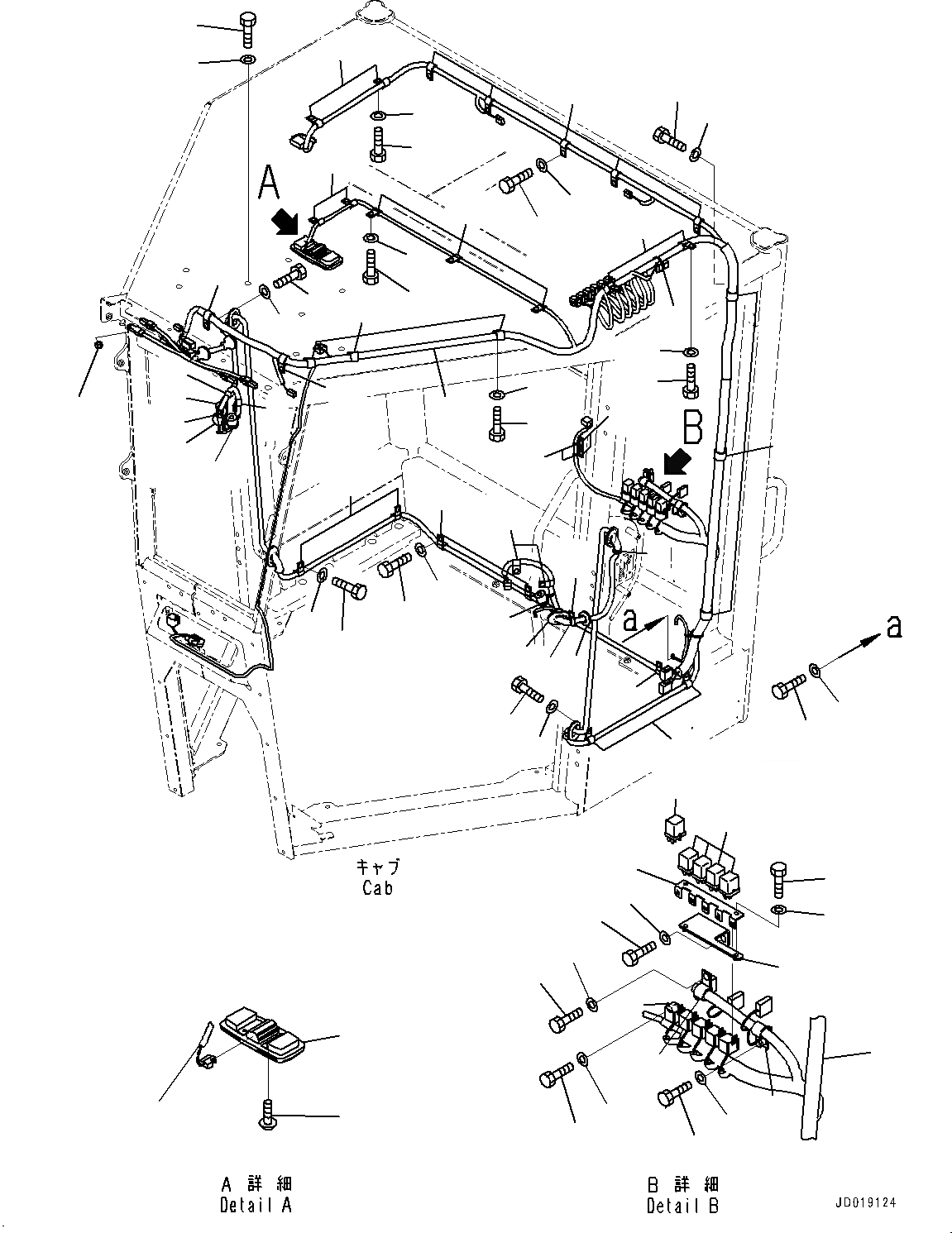 A

B

a

a

キャブ
Cab

A 詳細
Detail A

B 詳細
Detail B

JD019124