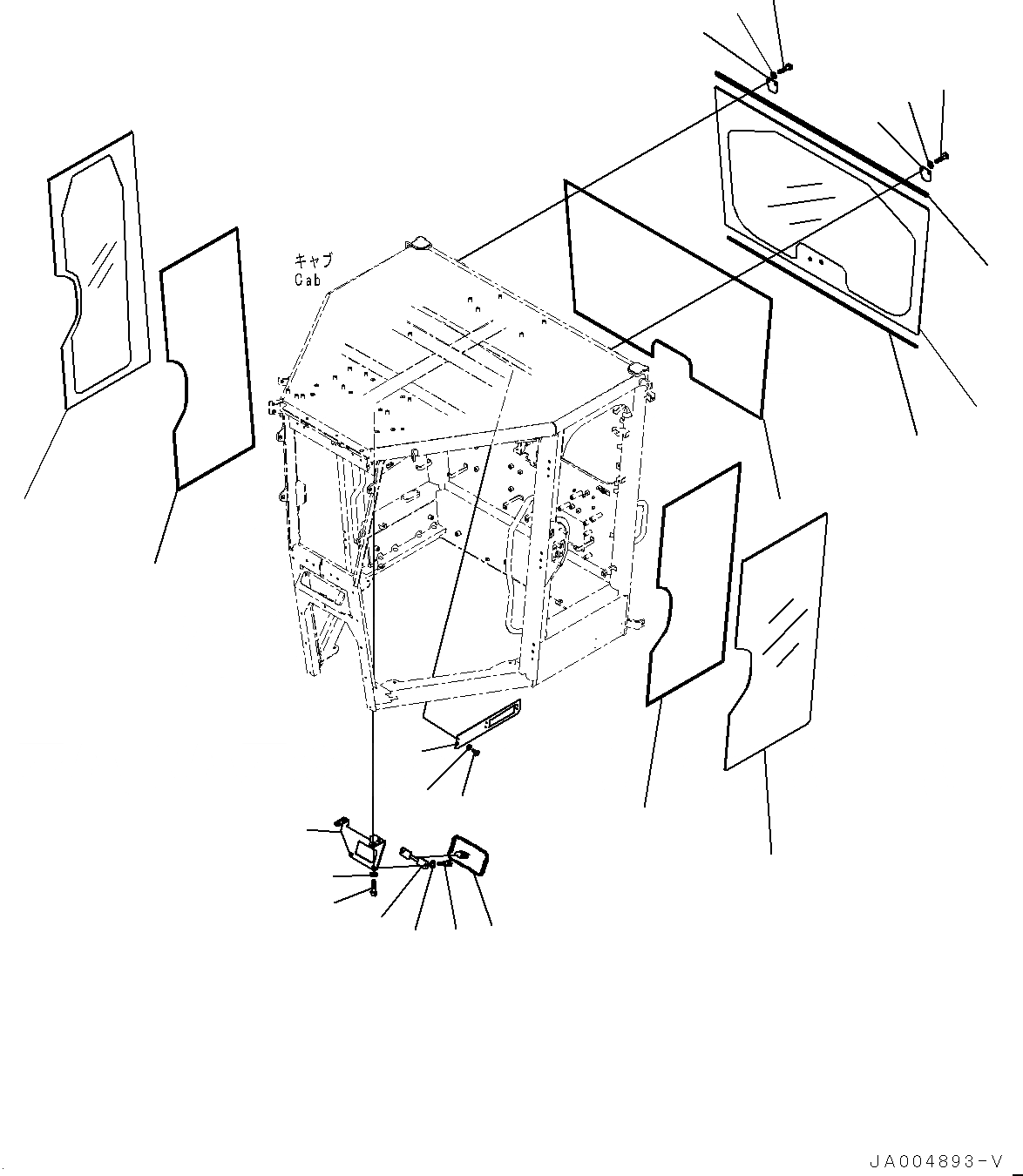 キャブ
Cab

JA004893-V