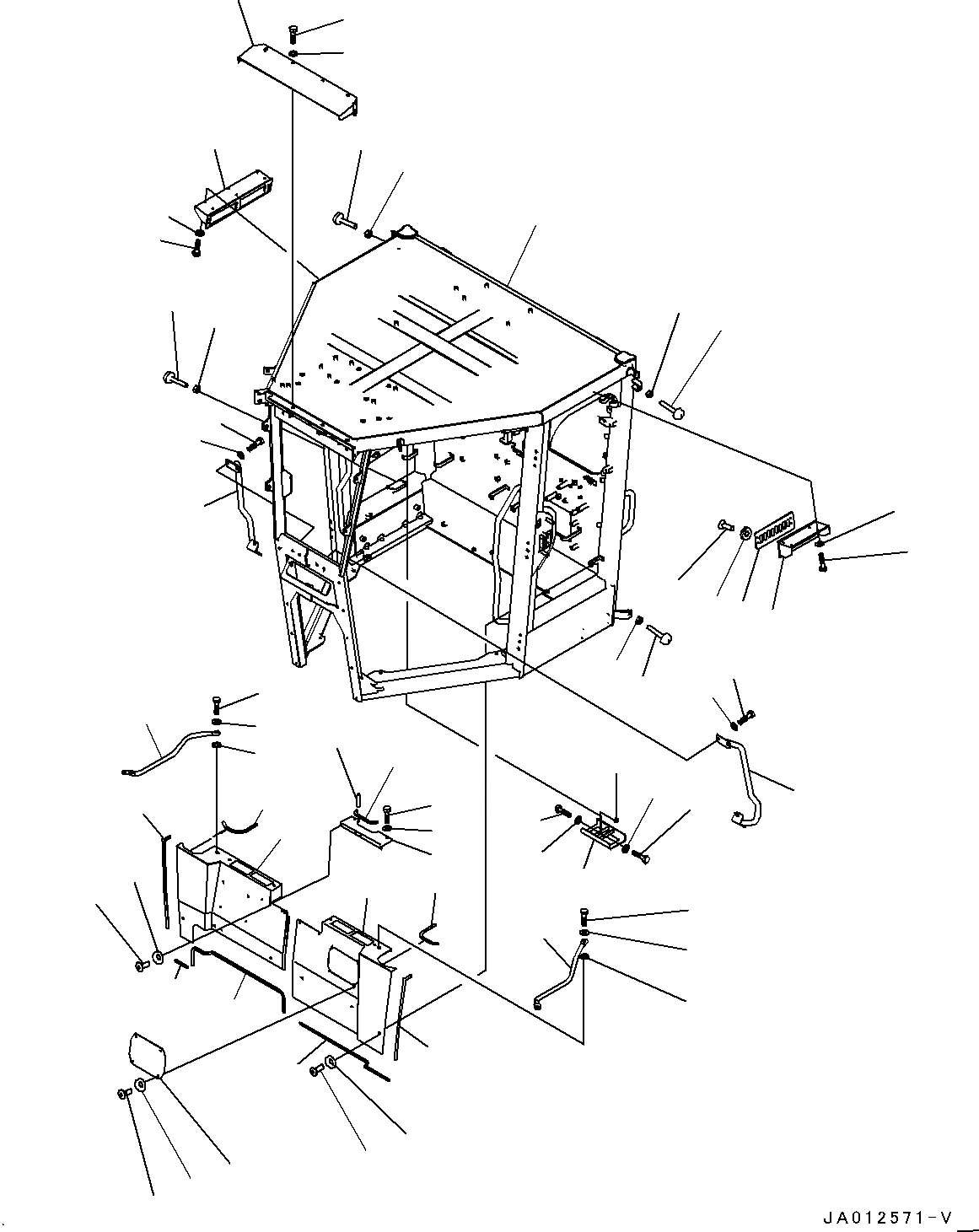 JA012571-V