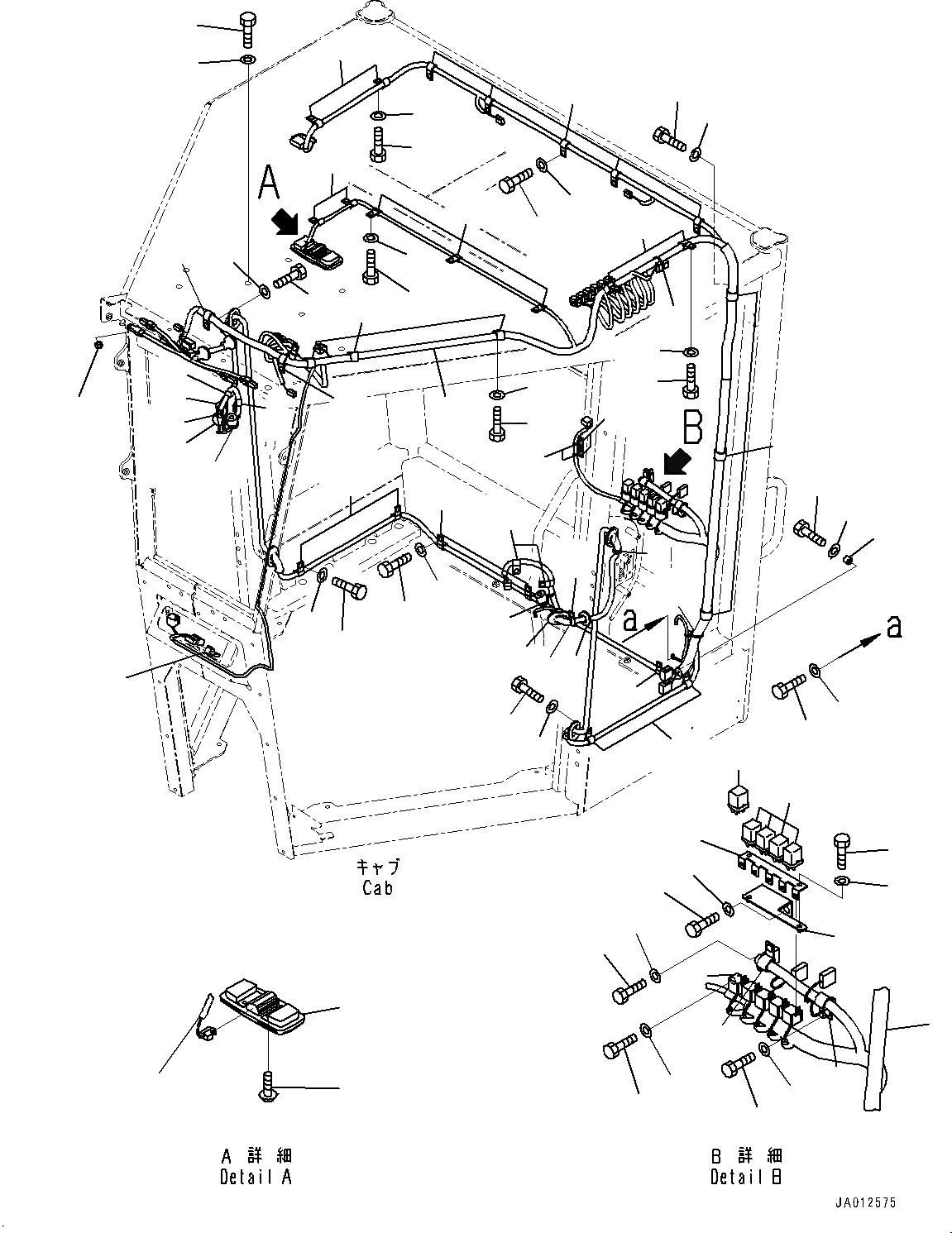 A

B

a

a

キャブ
Cab

A 詳細
Detail A

B 詳細
Detail B

JA012575