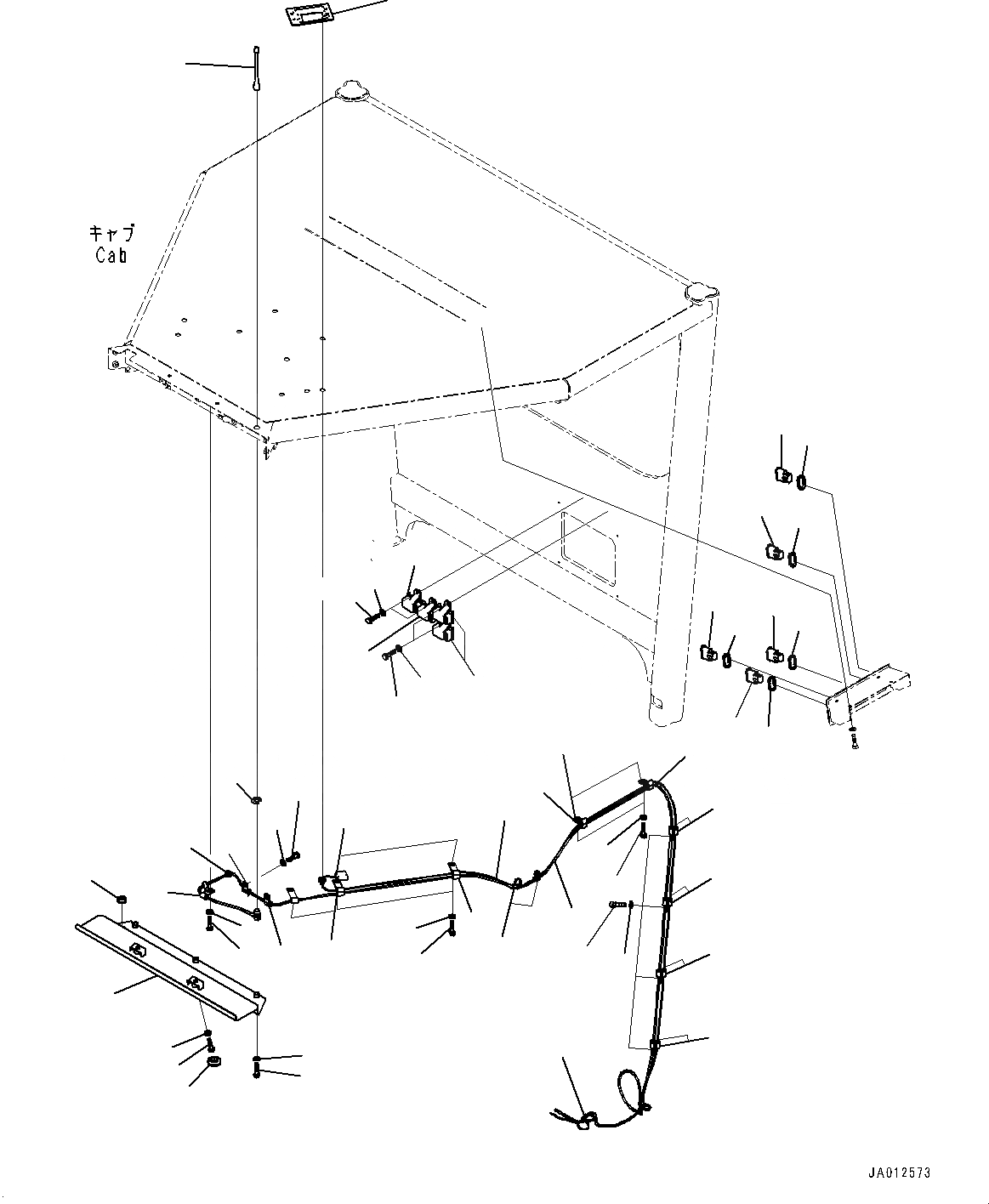 キャブ
Cab

JA012573