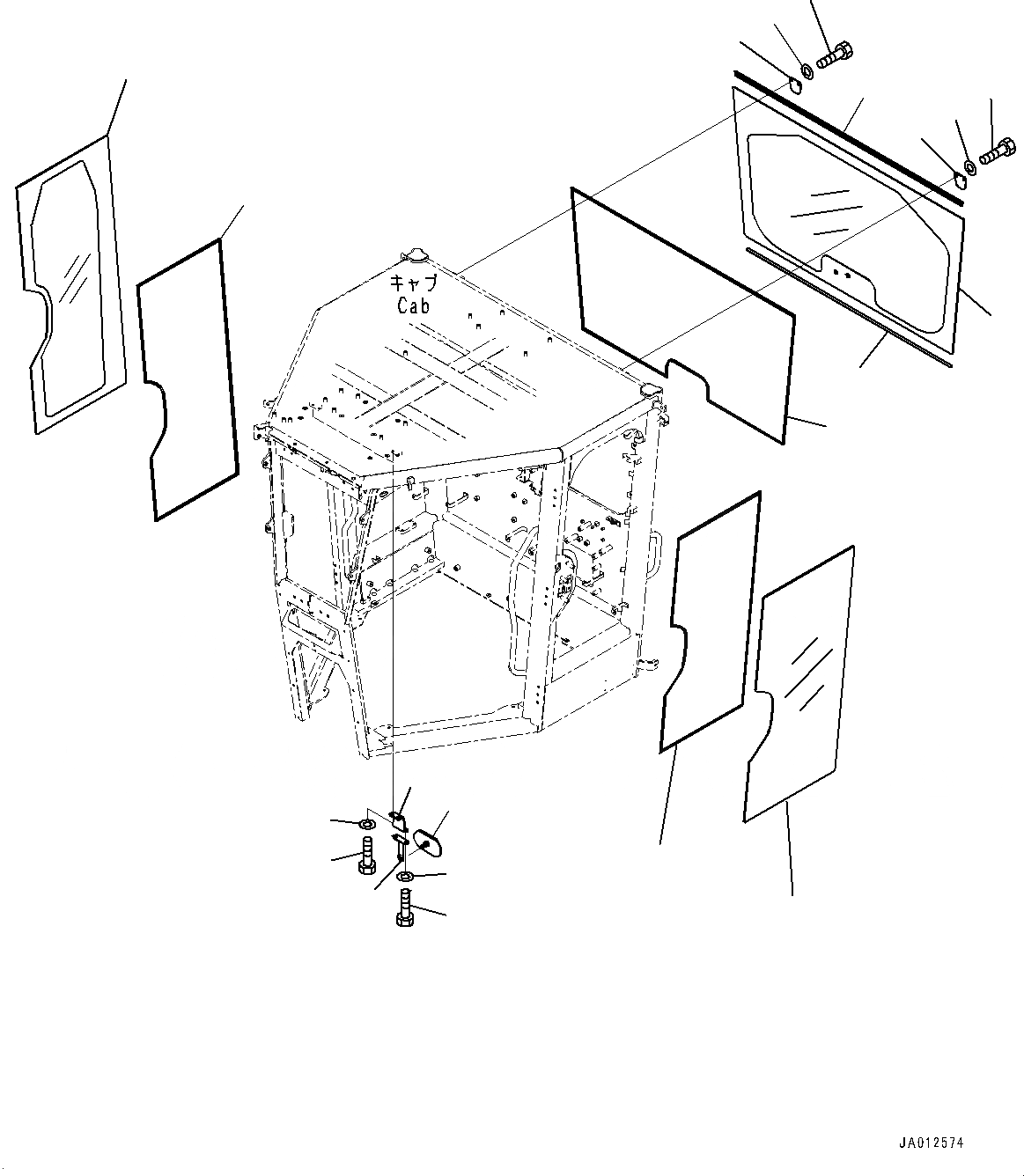 キャブ
Cab

JA012574