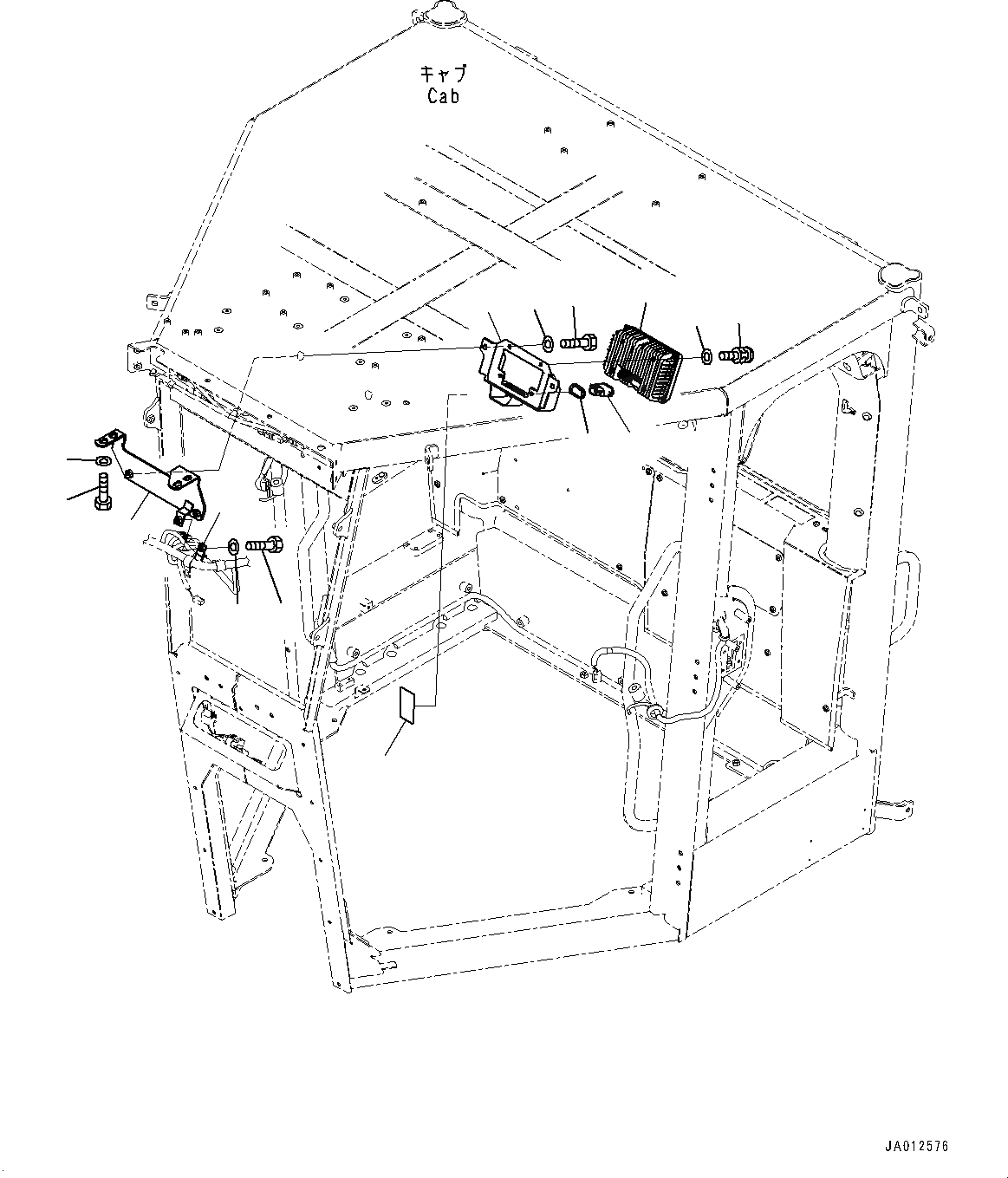 キャブ
Cab

JA012576