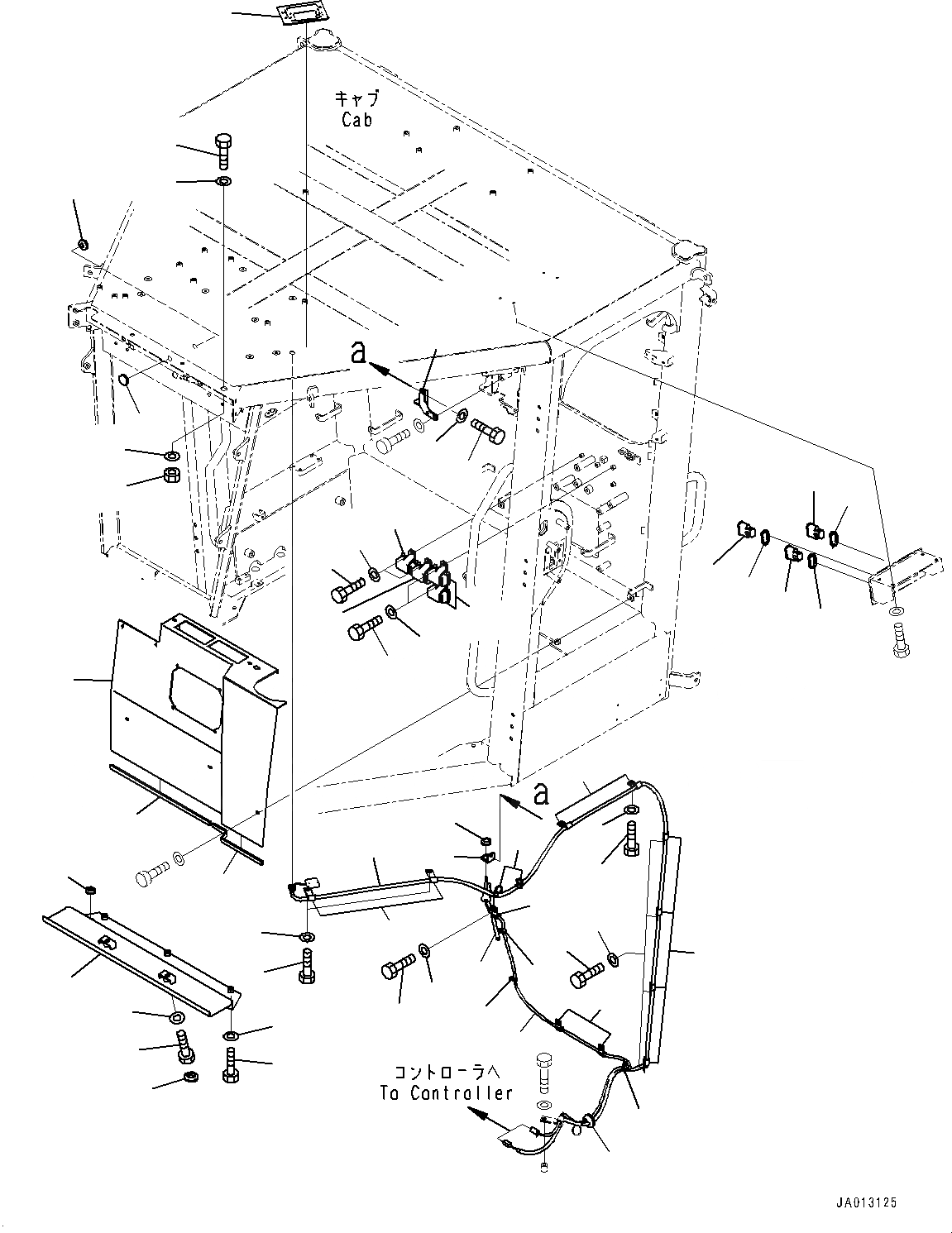 キャブ
Cab

a

a

コントローラへ
To Controller

JA013125