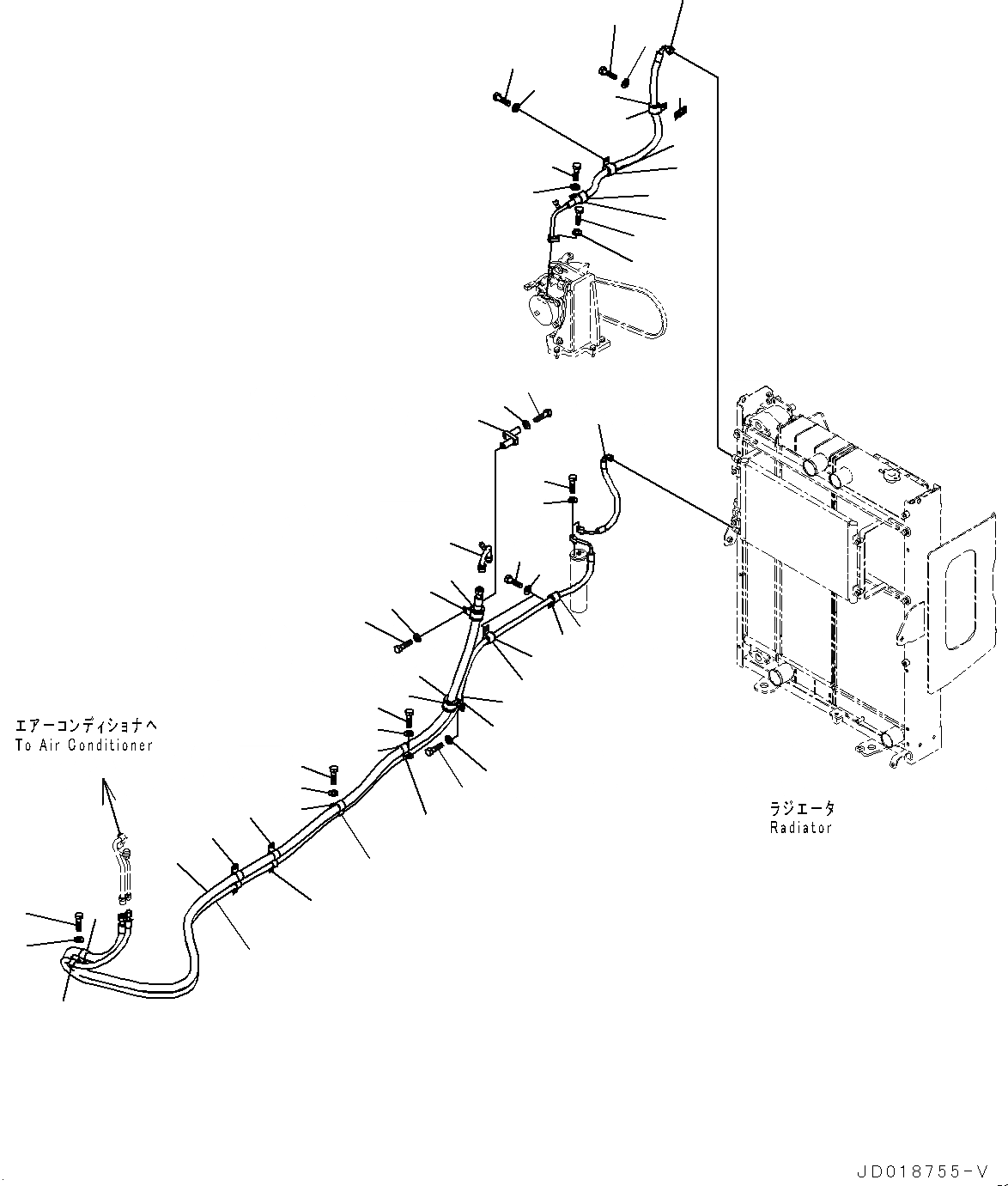 エアーコンディショナへ
To Air Conditioner

ラジエータ
Radiator

JD018755-V