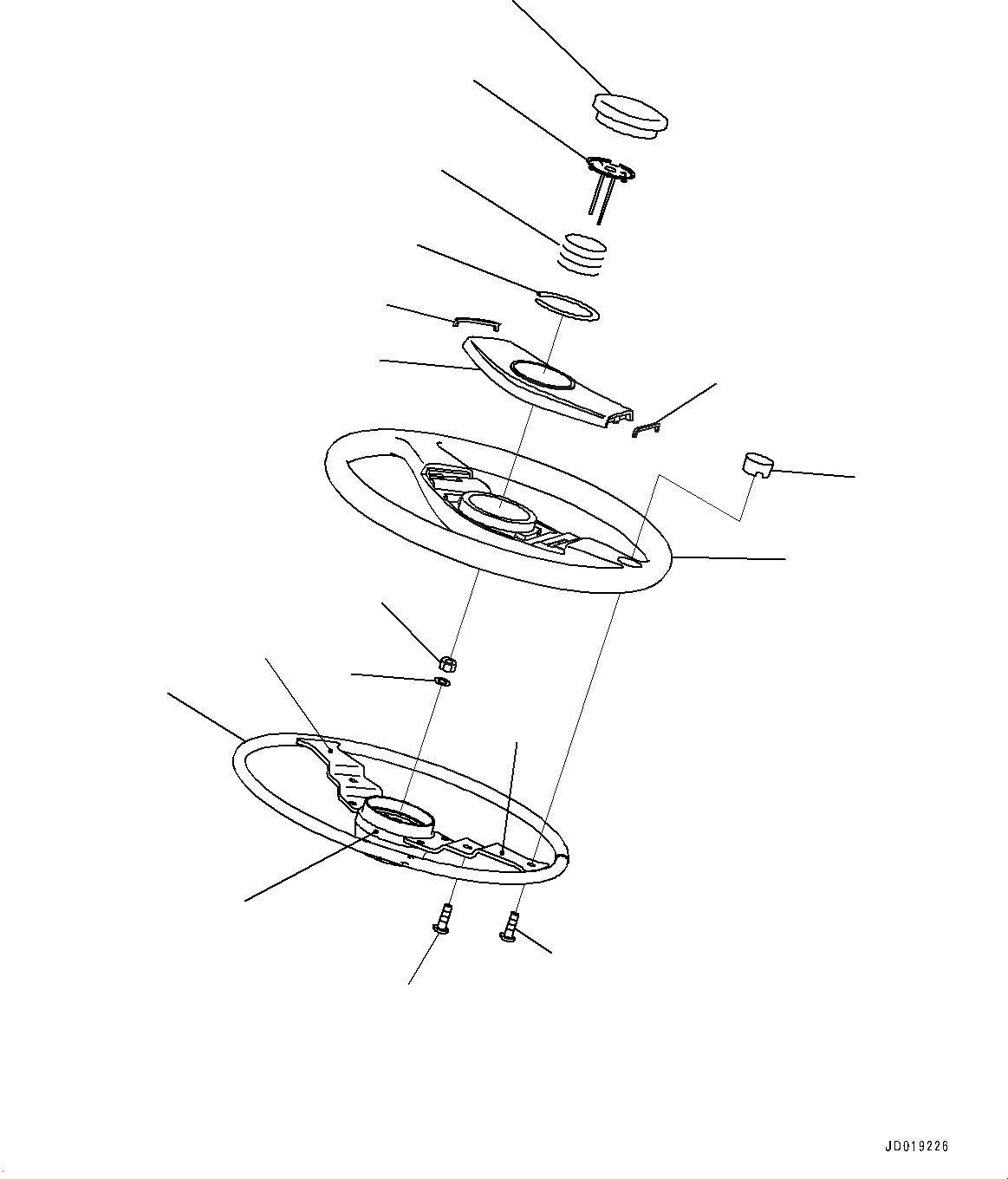 JD019226