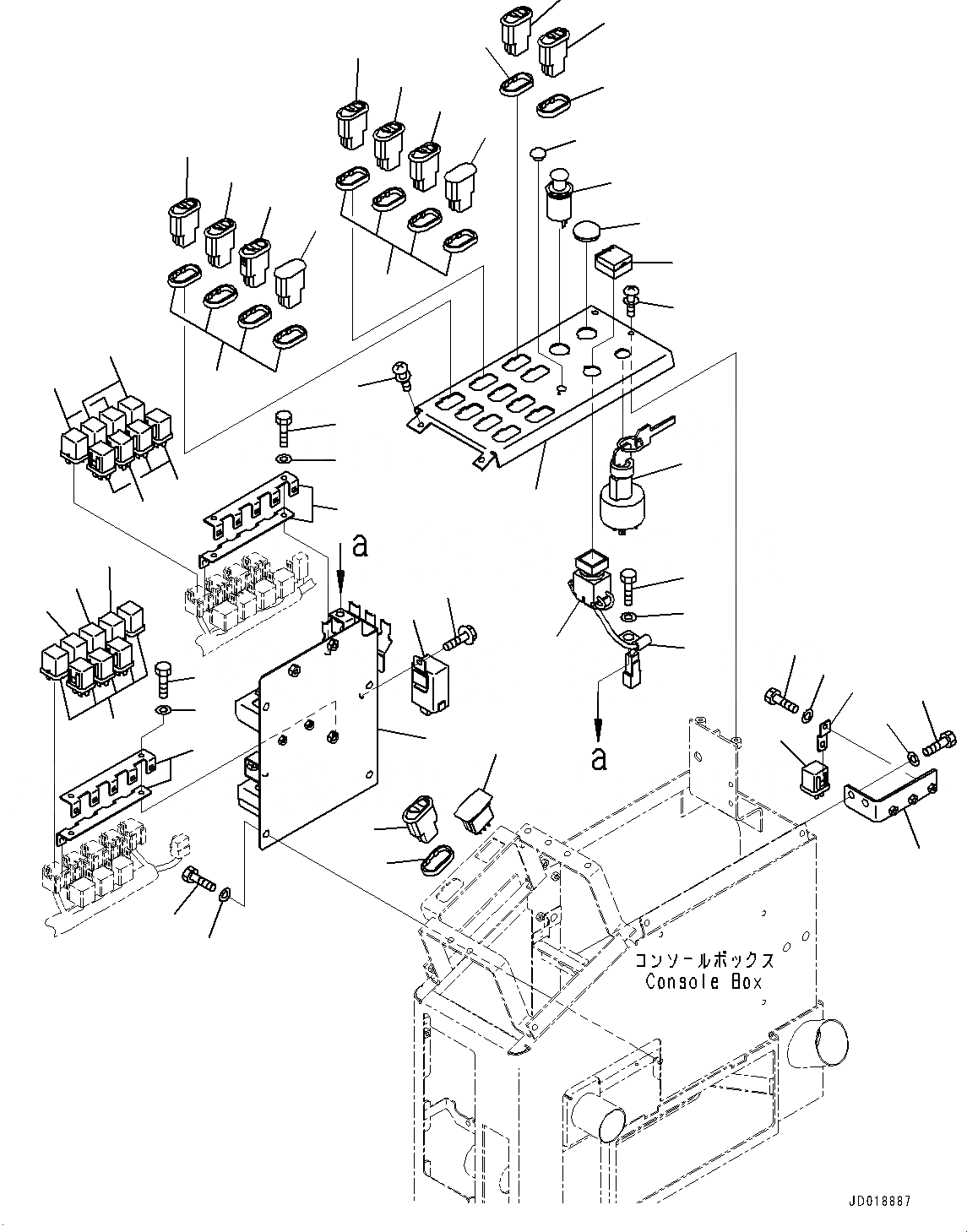 a

a

コンソールボックス
Console Box

JD018887