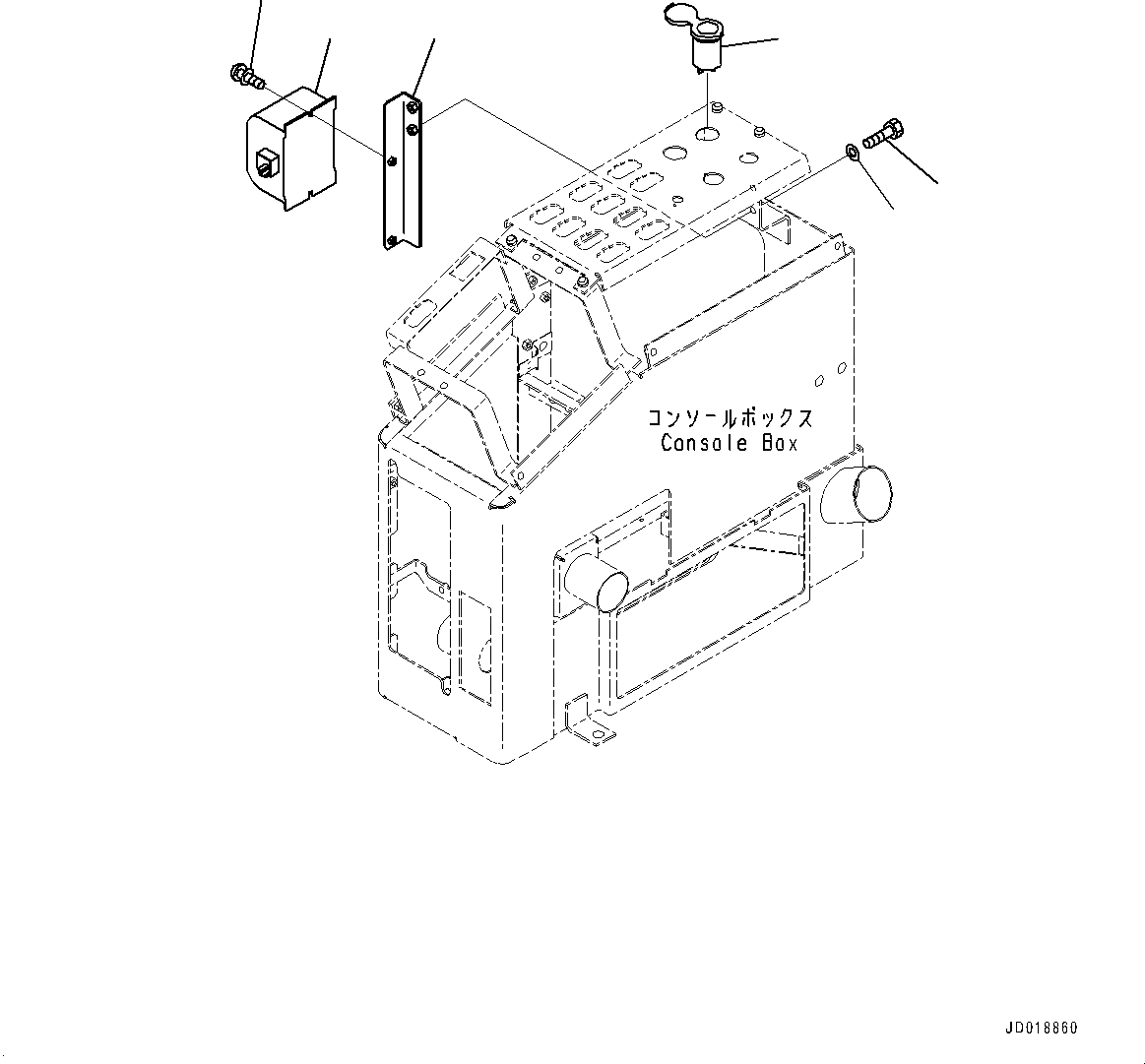 コンソールボックス
Console Box

JD018860