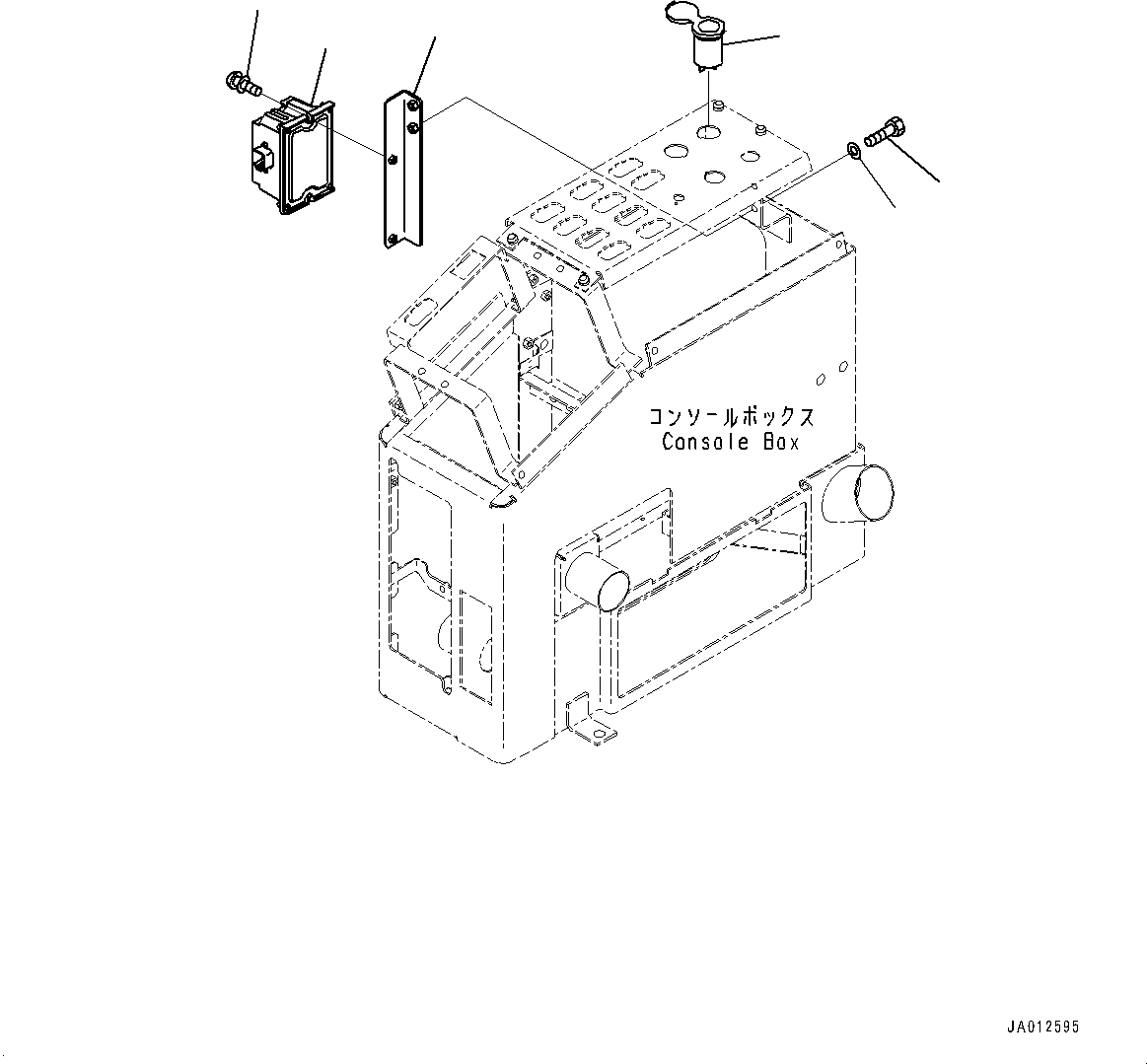 コンソールボックス
Console Box

JA012595