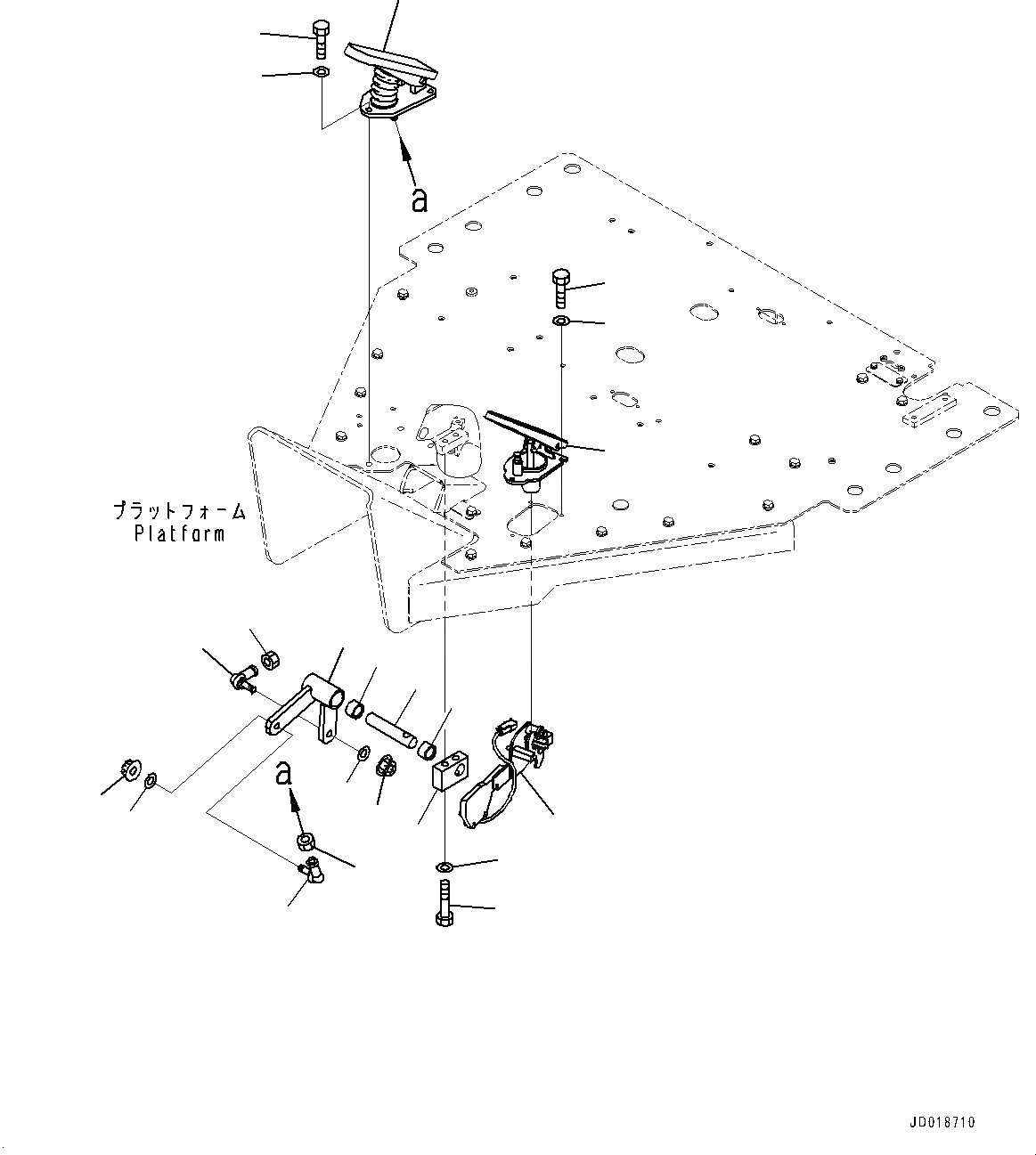 a

プラットフォーム
Platform

a

JD018710