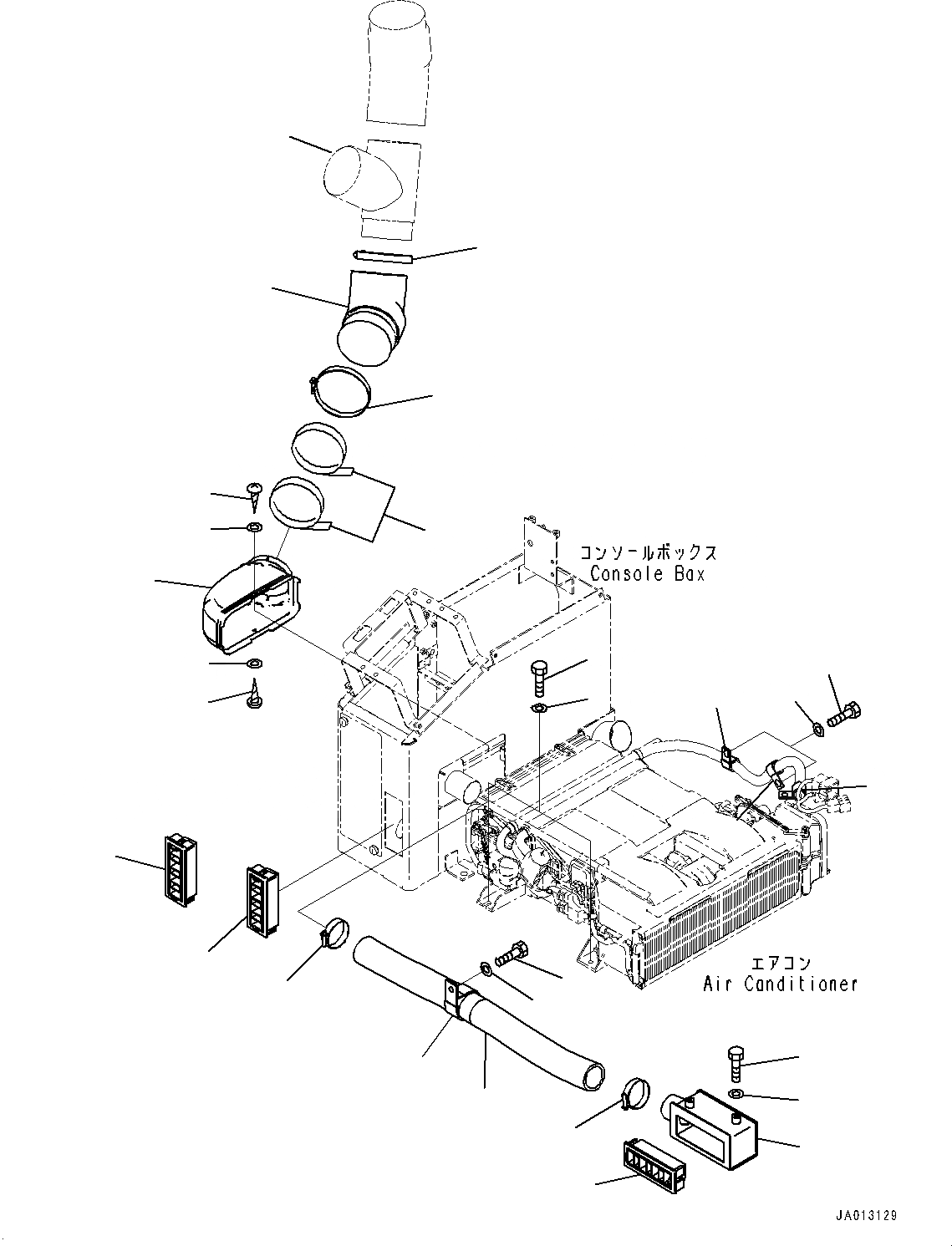 コンソールボックス
Console Box

エアコン
Air Conditioner

JA013129