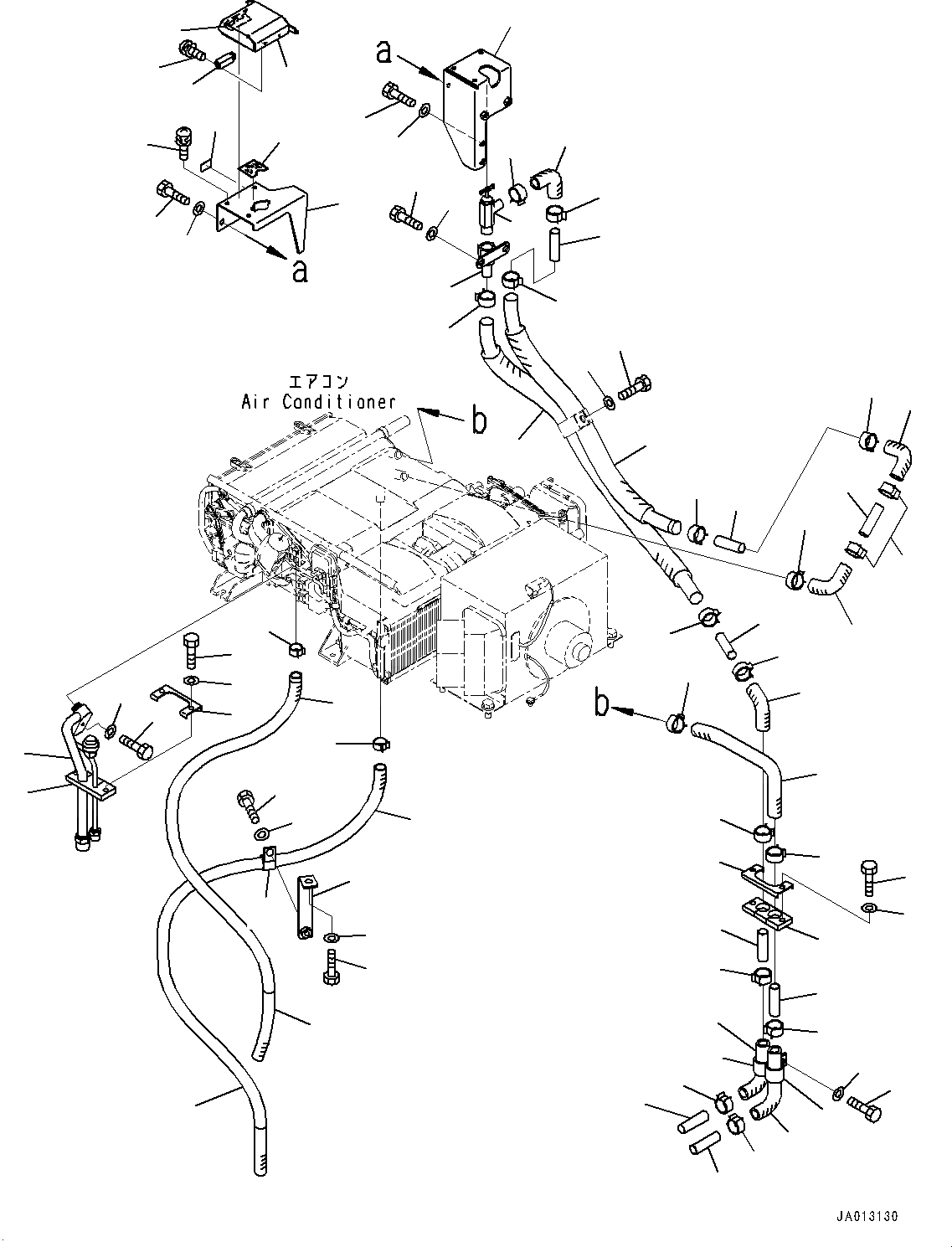 a

a

エアコン
Air Conditioner

b

b

JA013130