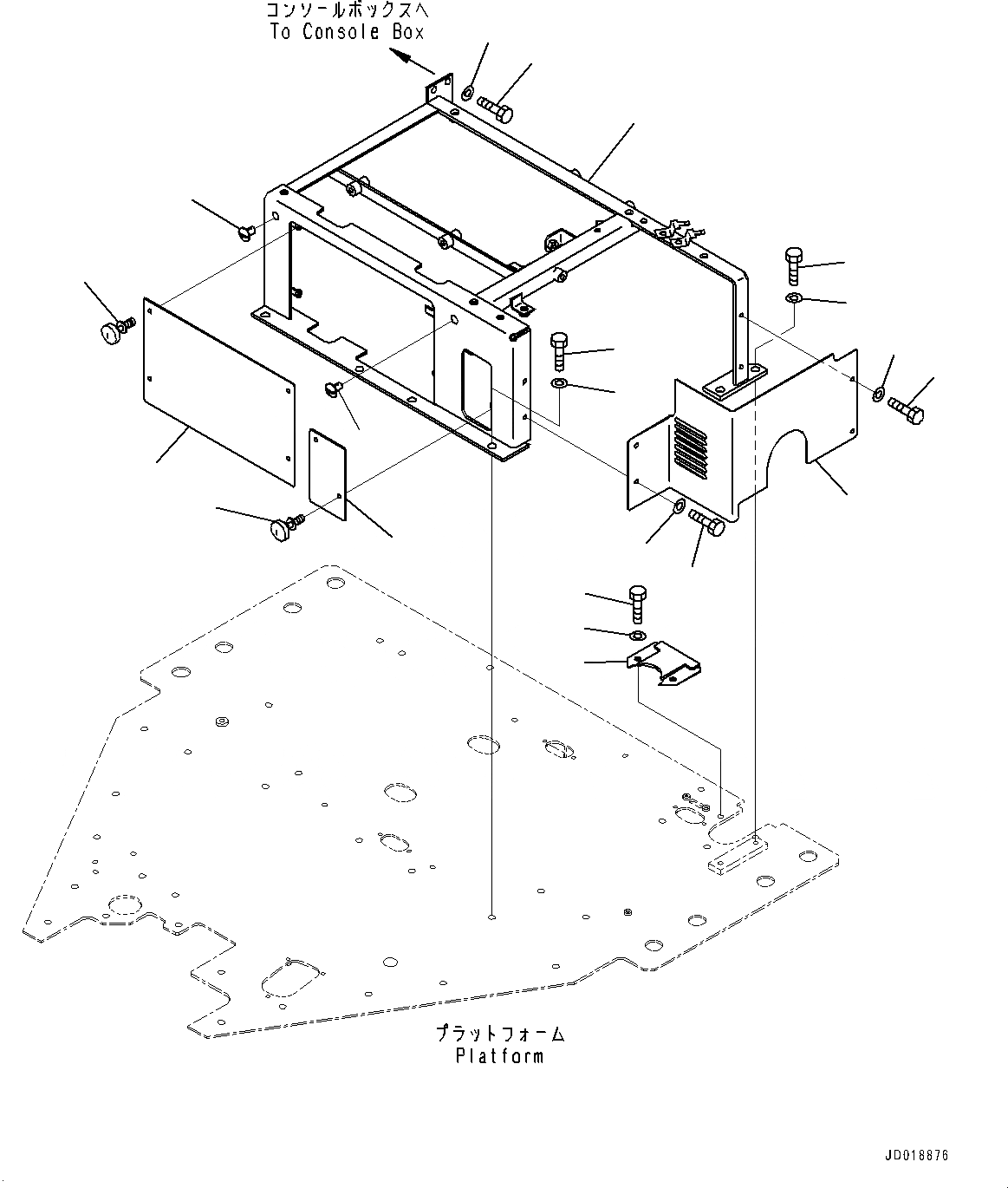 コンソールボックスへ
To Console Box

プラットフォーム
Platform

JD018876