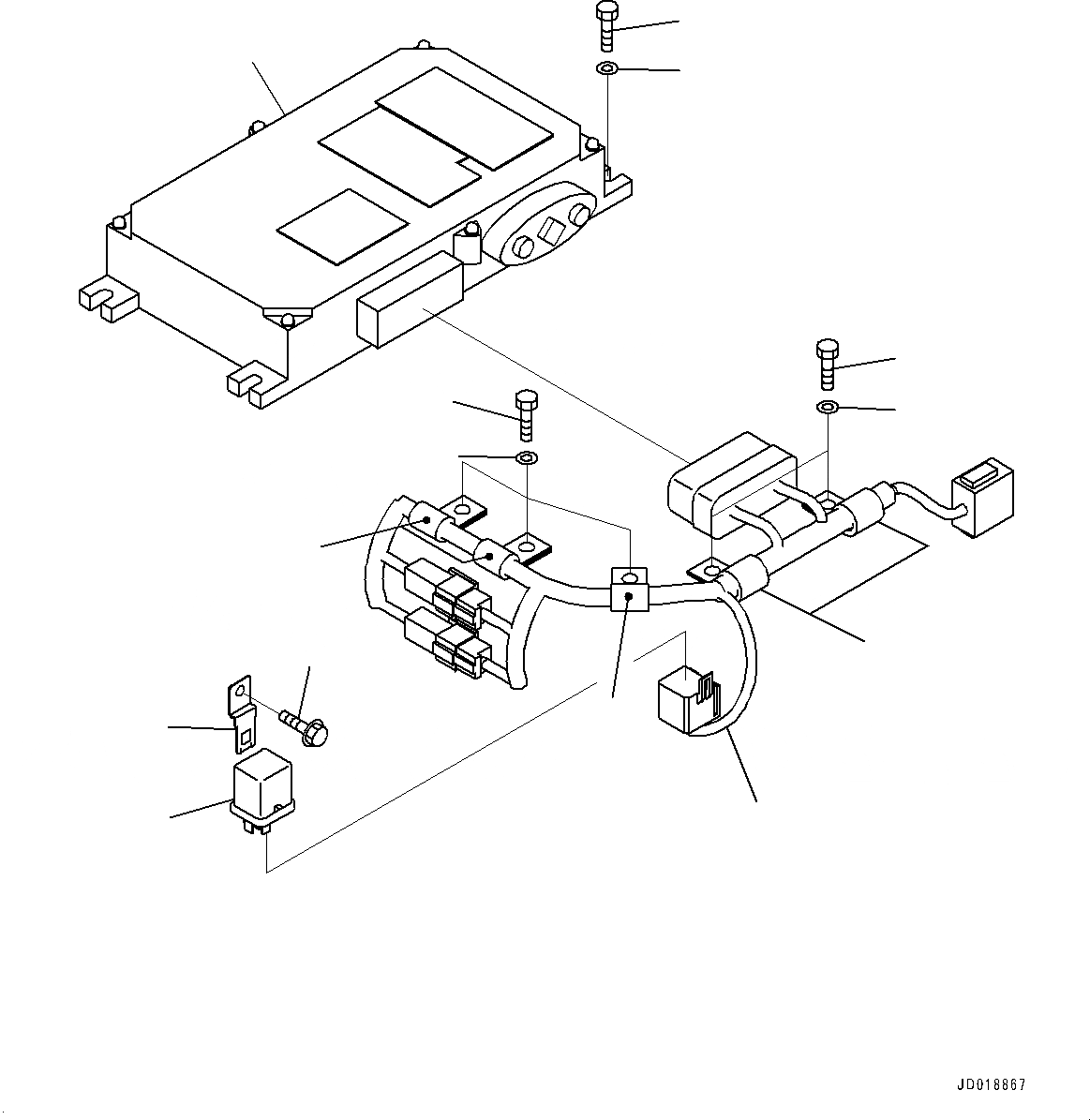 JD018867