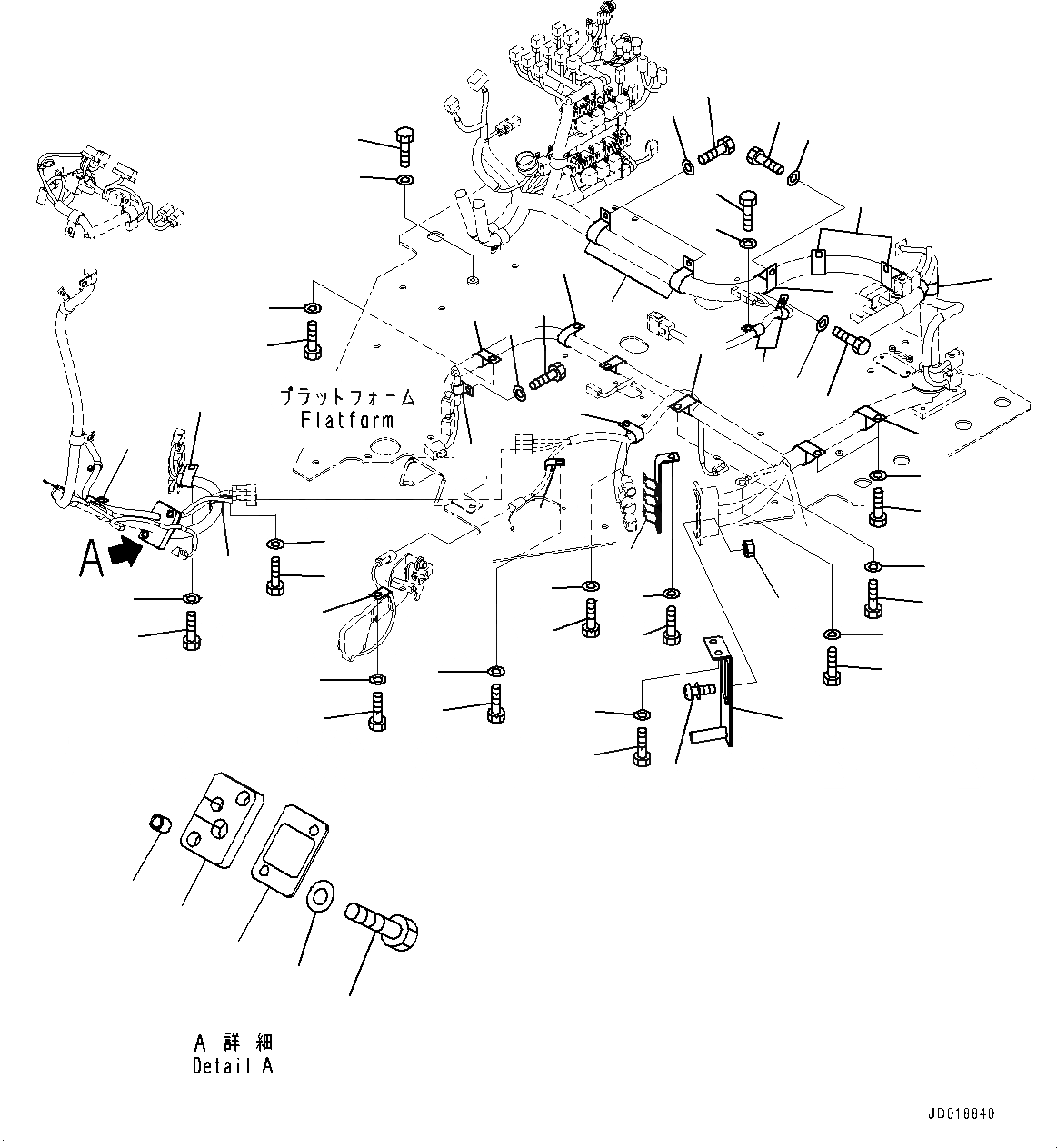 プラットフォーム
Flatform

A

A 詳細
Detail A

JD018840