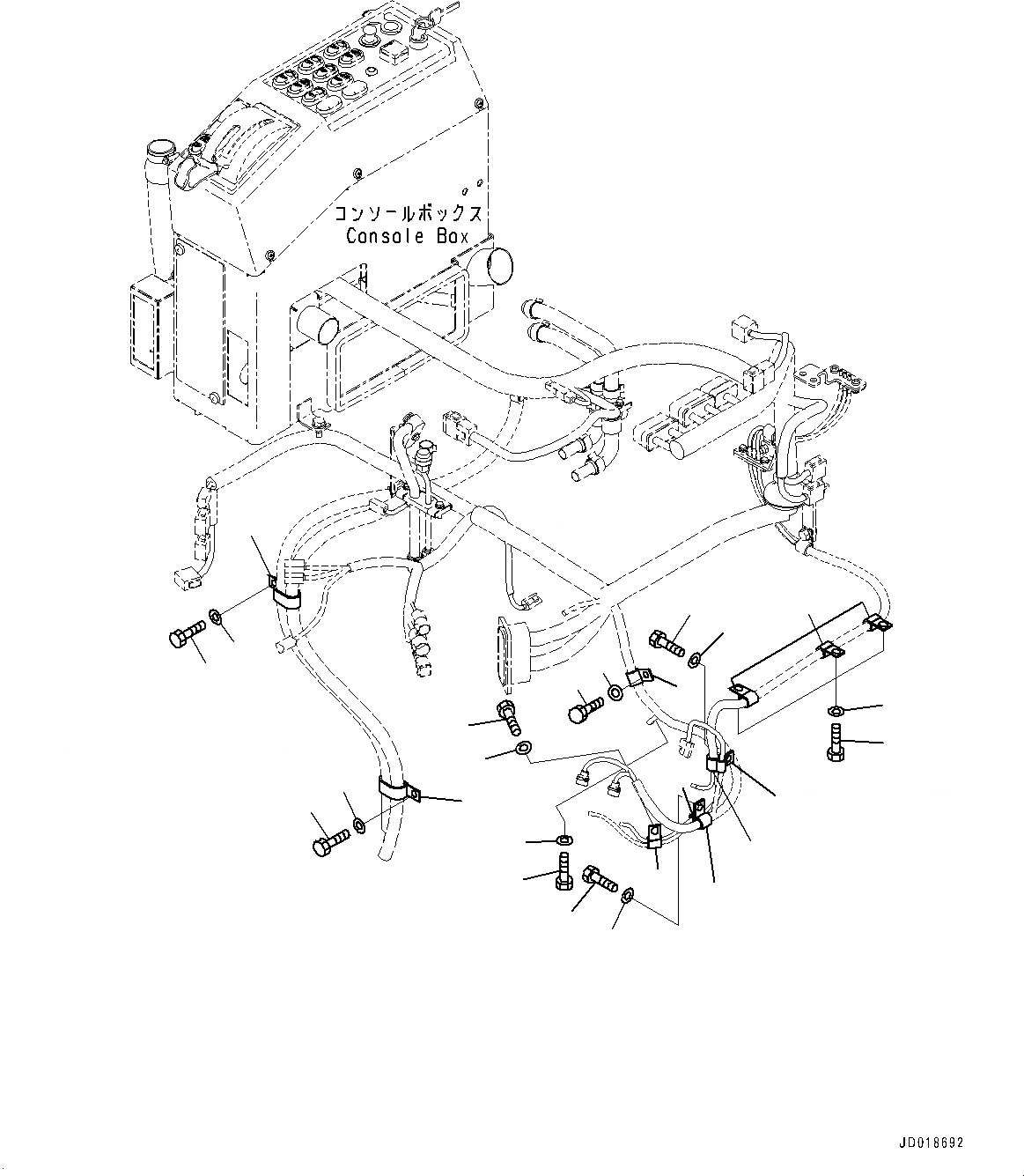 コンソールボックス
Console Box

JD018692