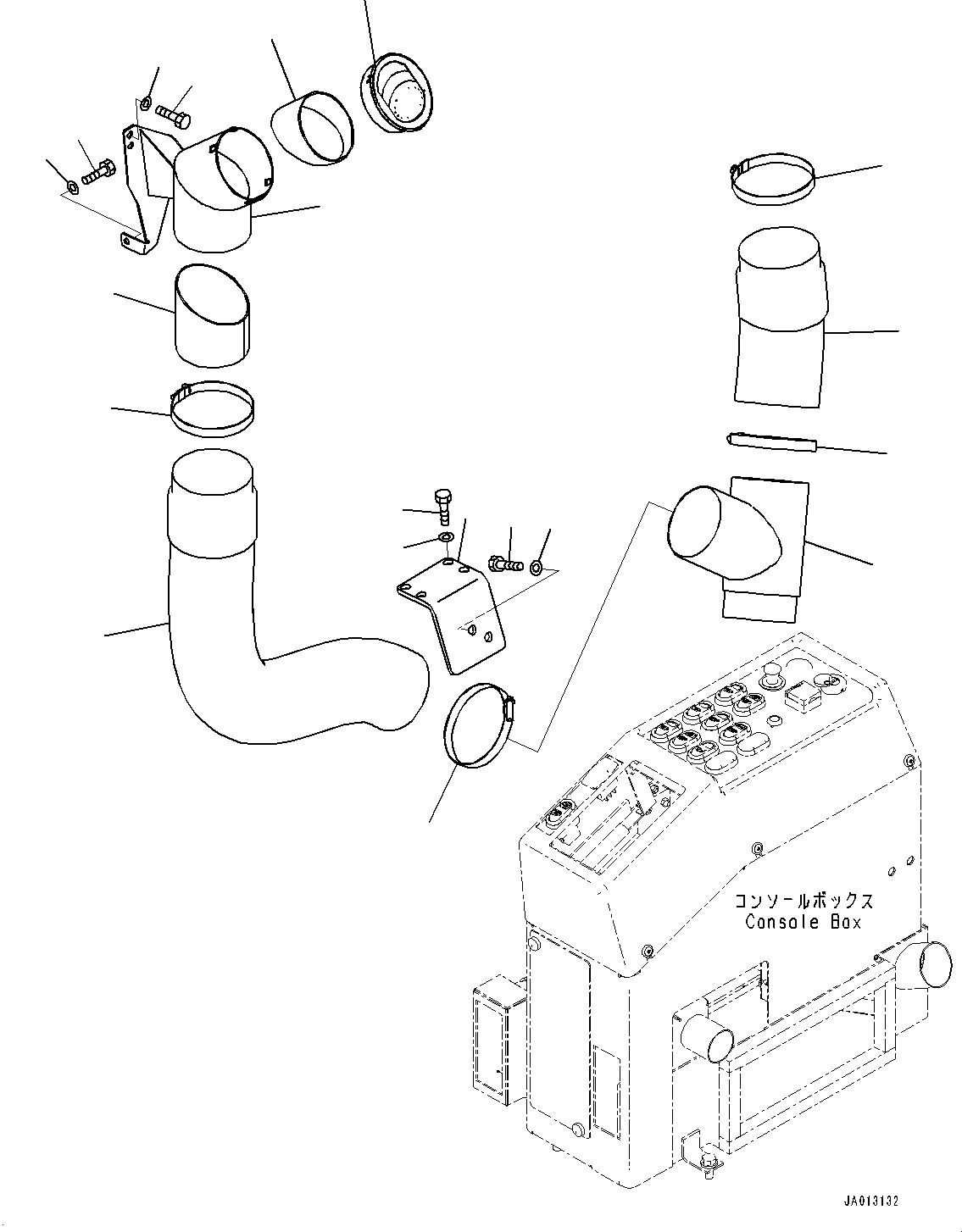 コンソールボックス
Console Box

JA013132