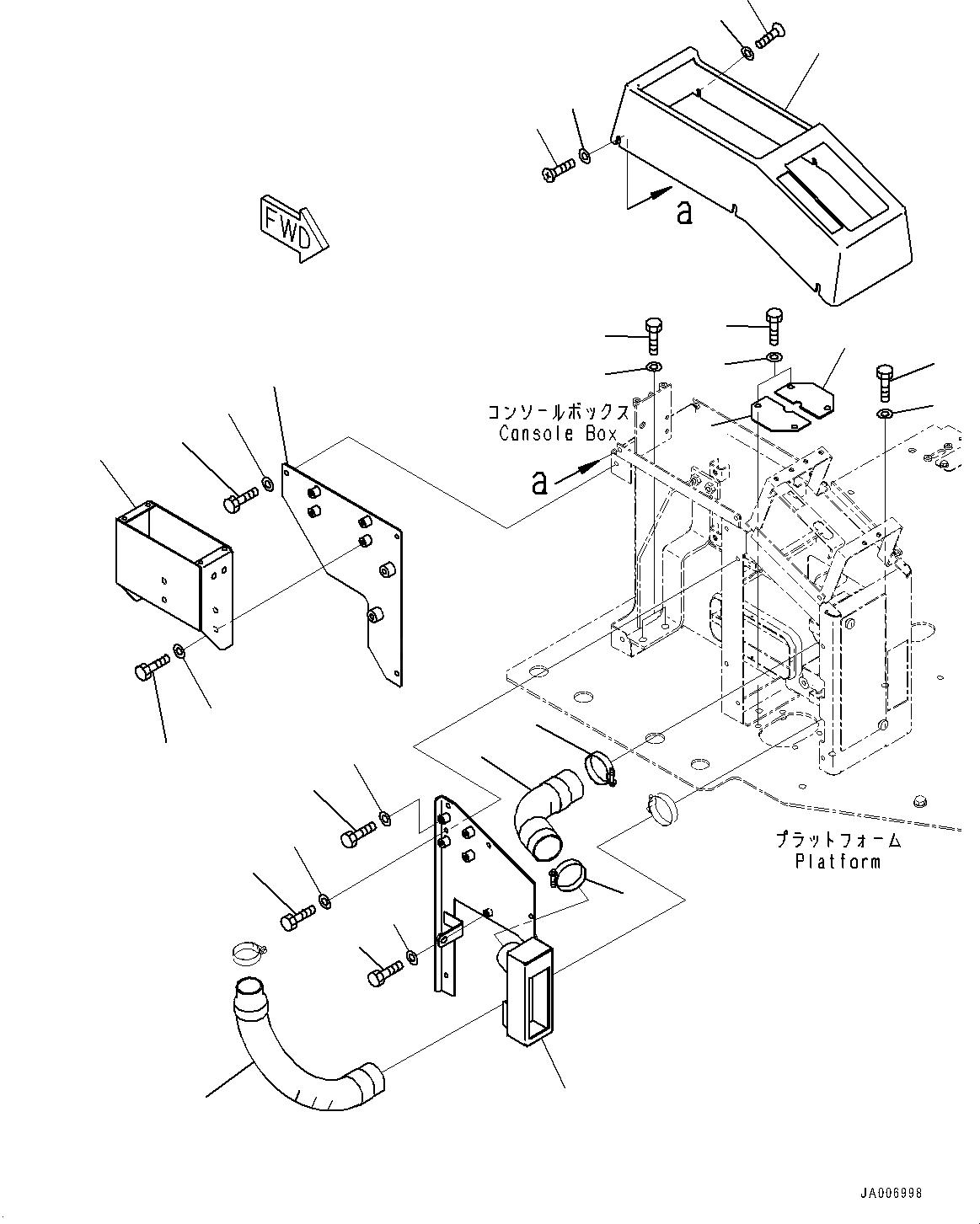 FWD

a

コンソールボックス
Cansole Box

a

プラットフォーム
Platform

JA006998