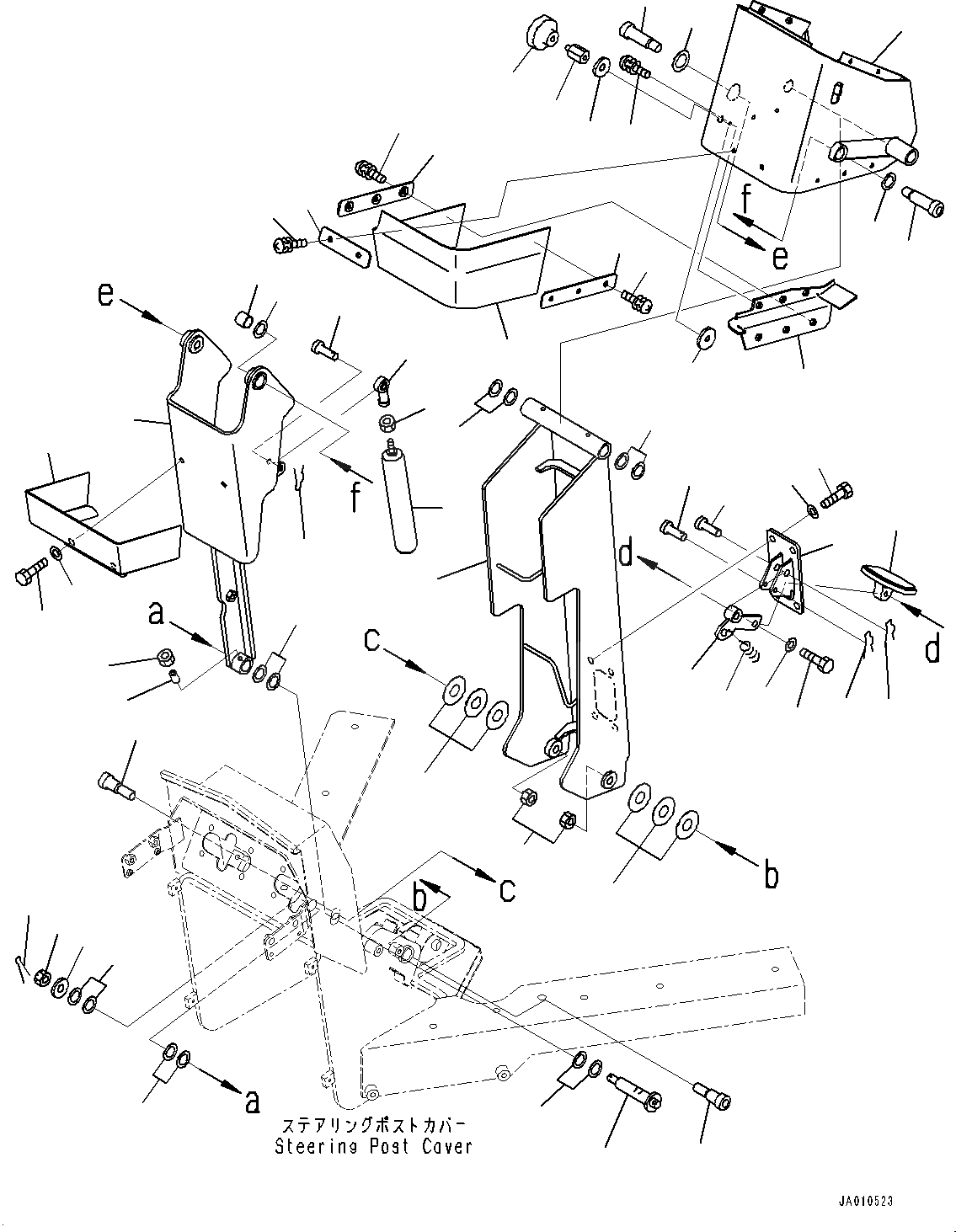 f
e
e
f
d
d
a
c
c
b
b
a
ステアリングポストカバー
Steering Post Cover
JA010523