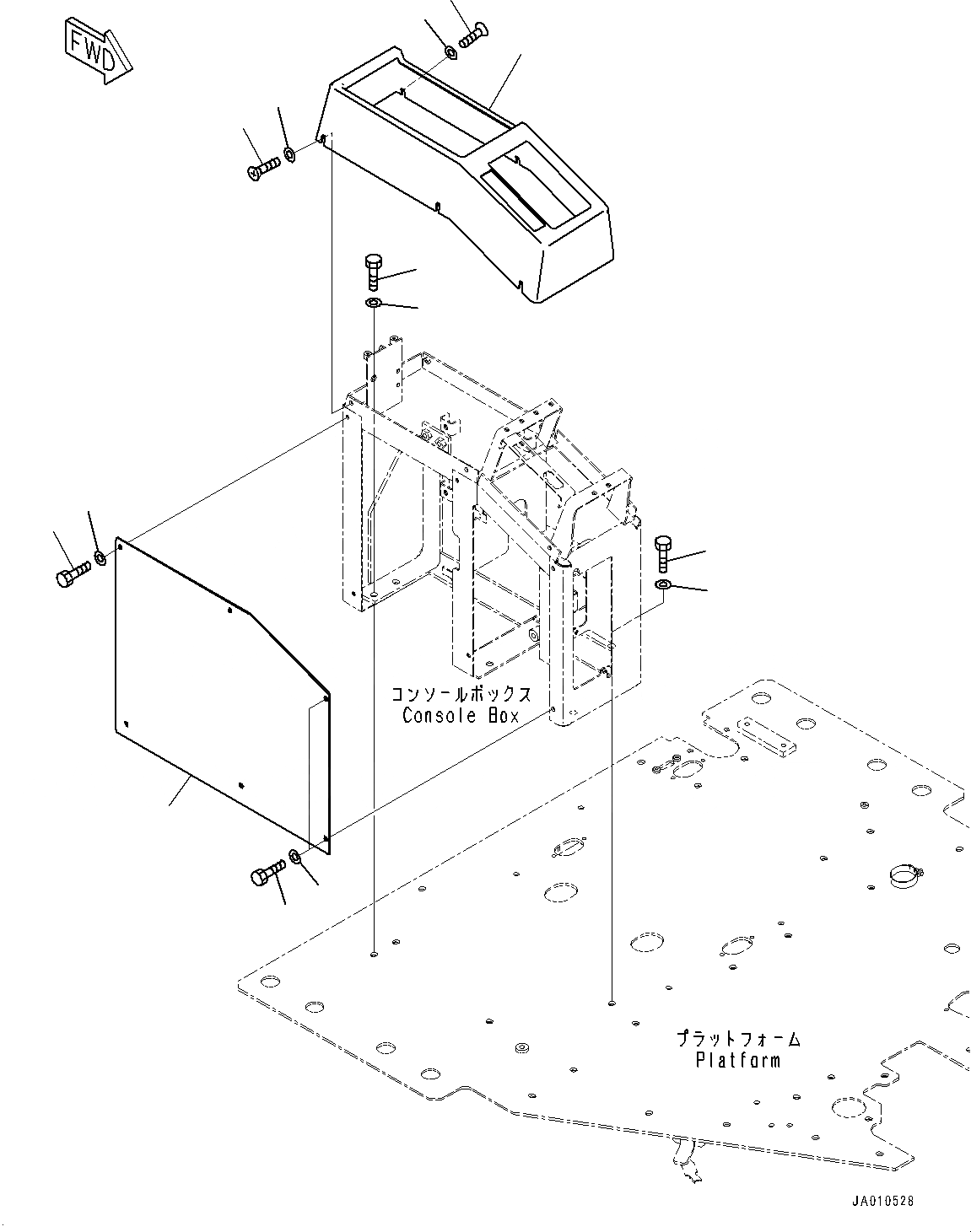 FWD

コンソールボックス
Console Box

プラットフォーム
Platform

JA010528