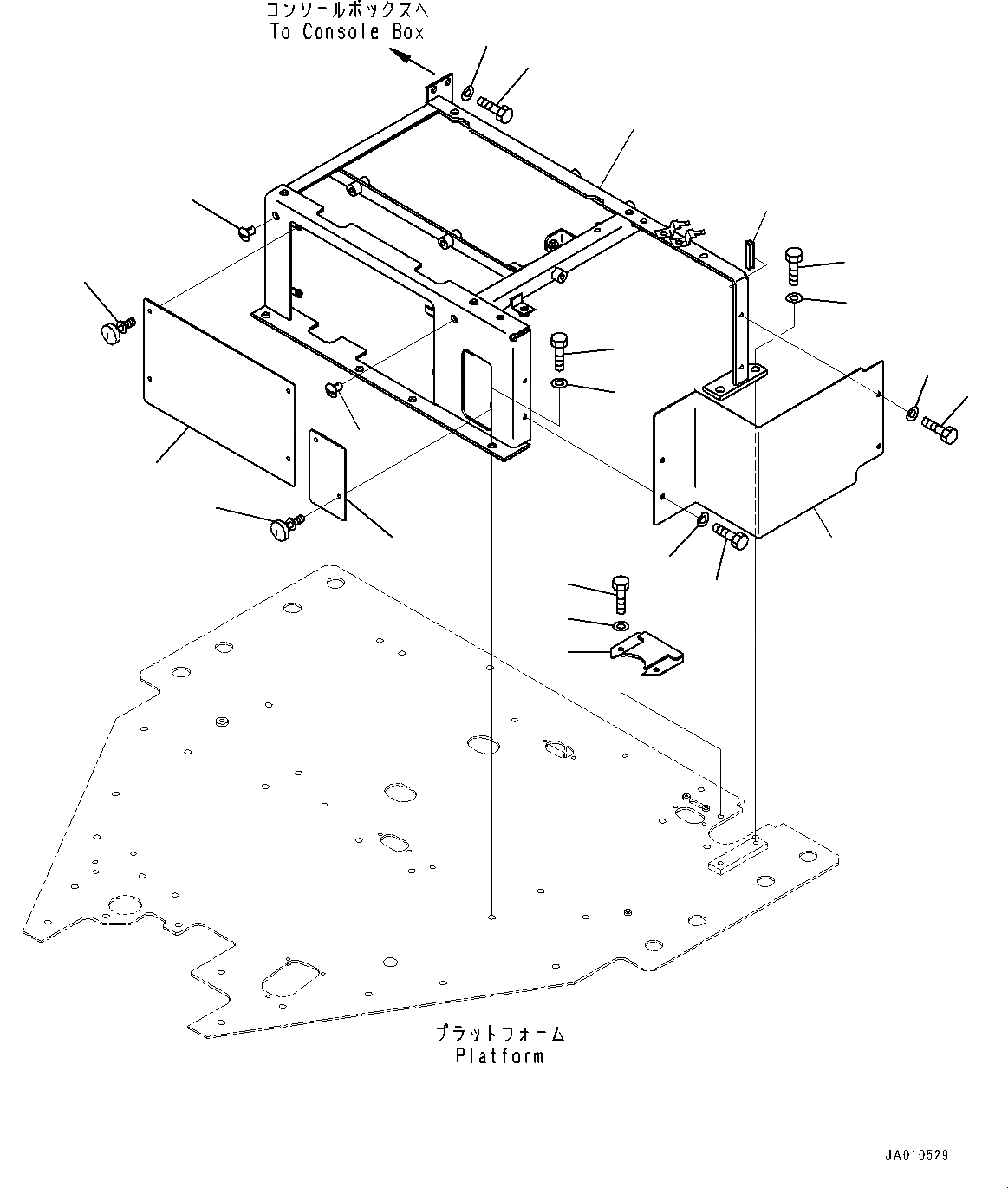 コンソールボックスへ
To Console Box

プラットフォーム
Platform

JA010529