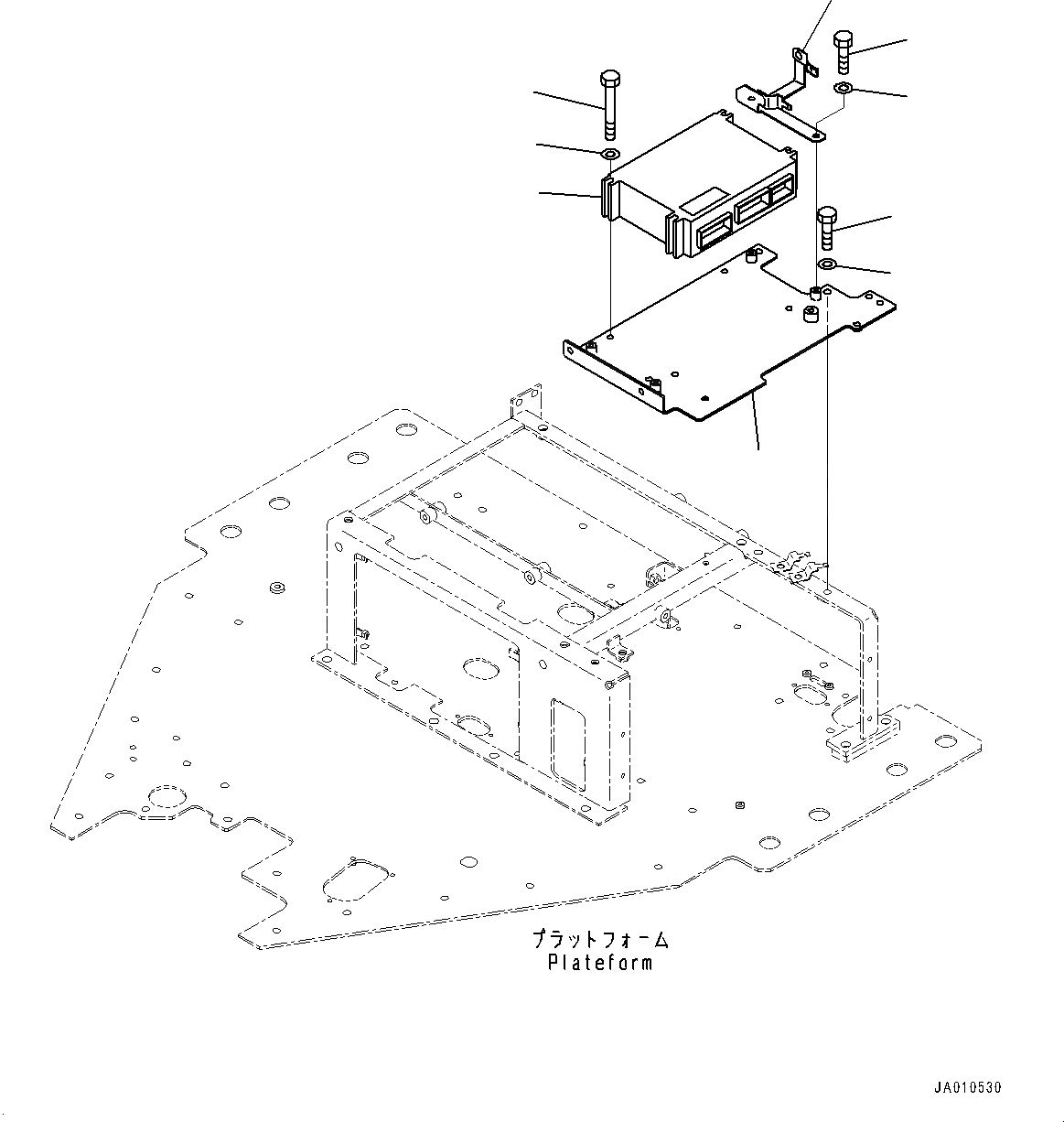 プラットフォーム
Plateform

JA010530