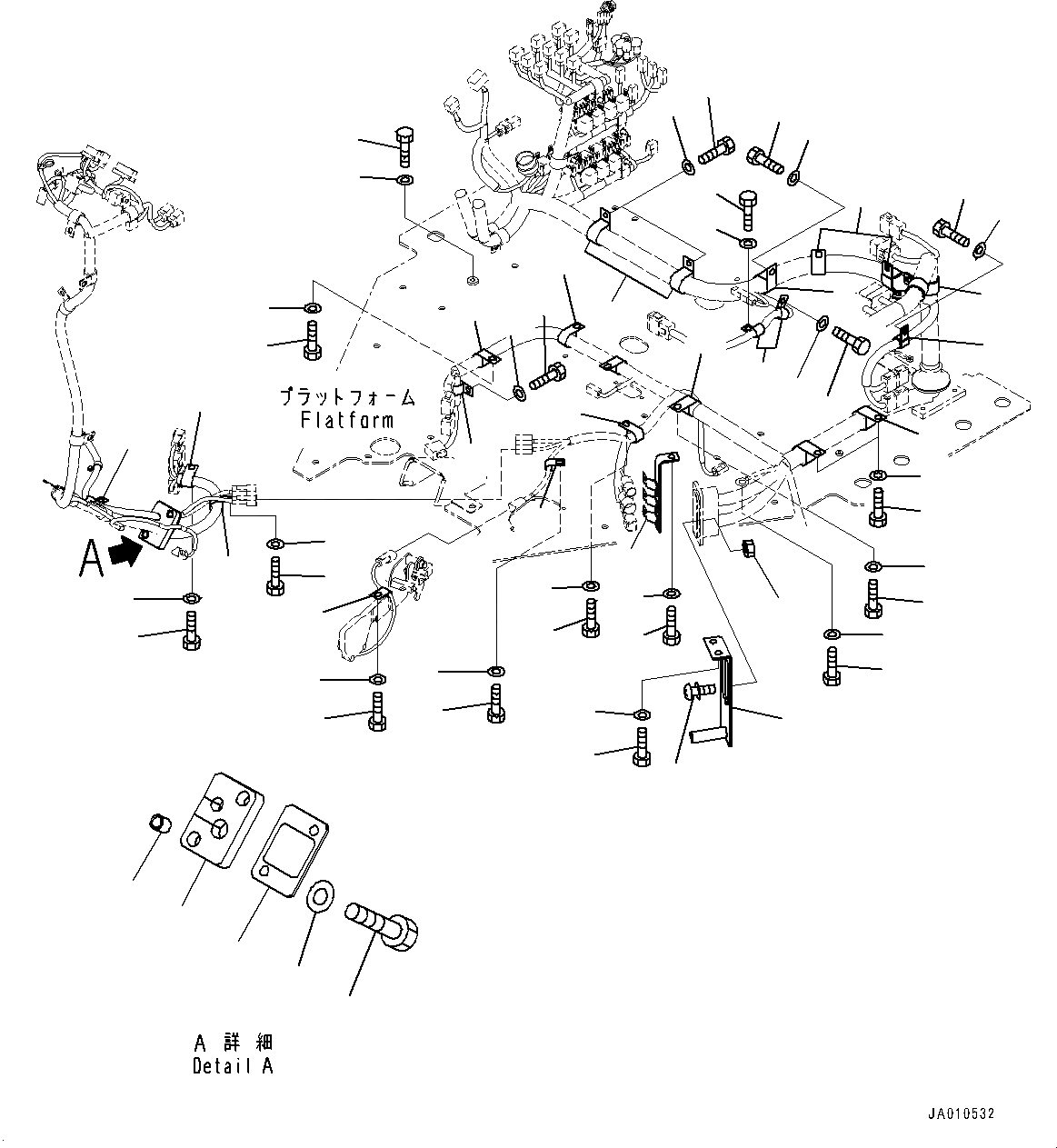 プラットフォーム
Flatform

A

A 詳細
Detail A

JA010532