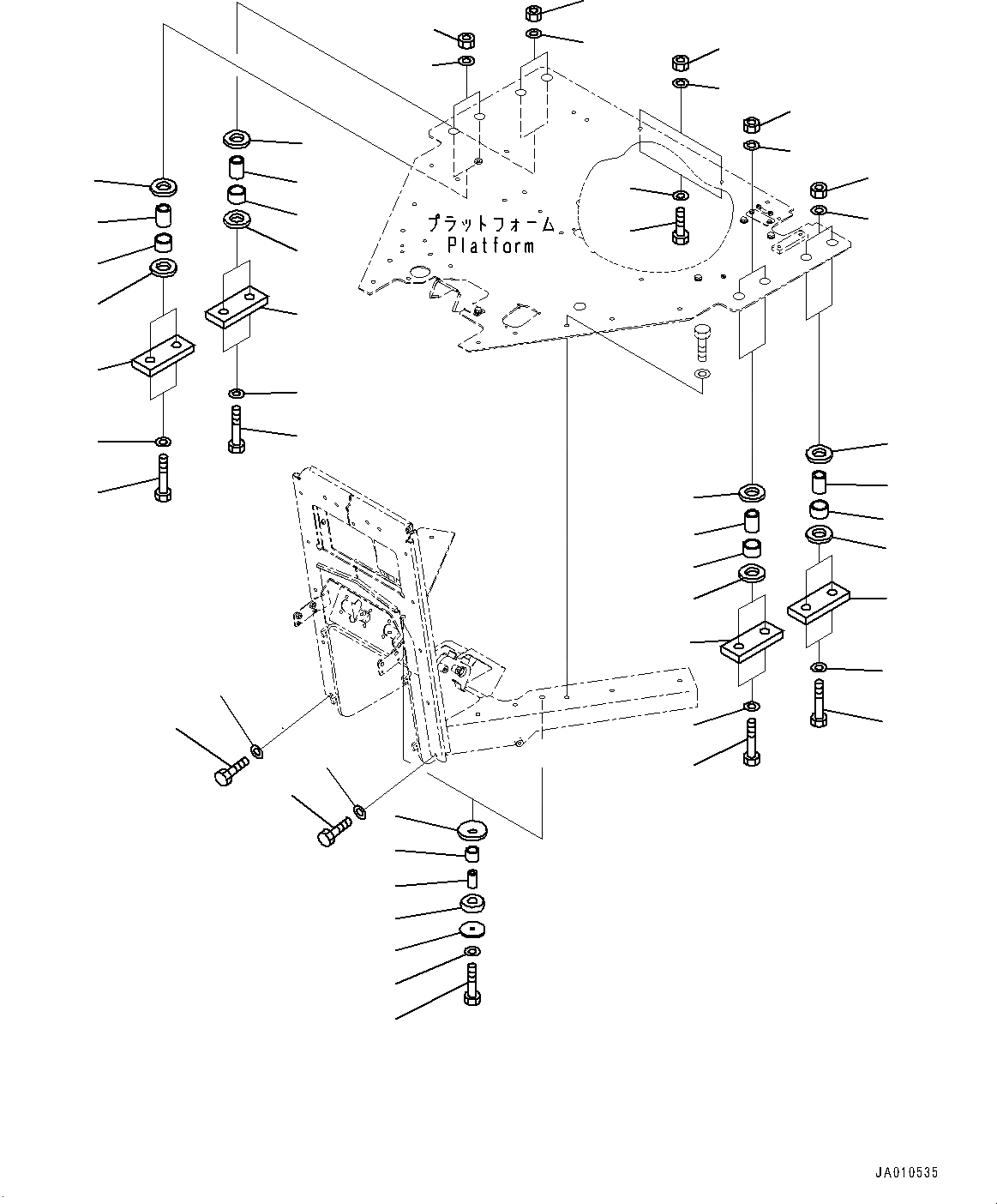 プラットフォーム
Platform

JA010535