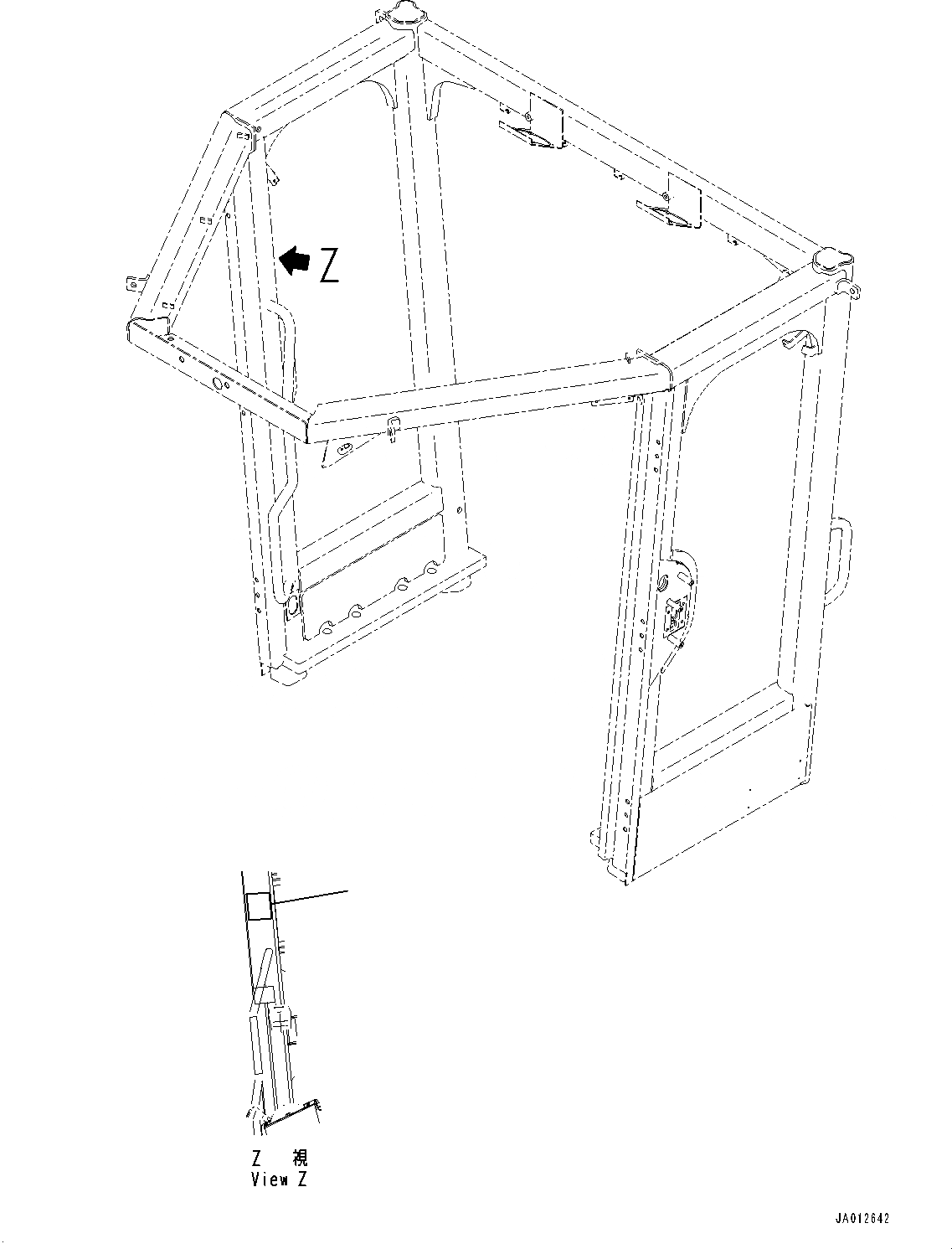 Z

Z 視
View Z

JA012642