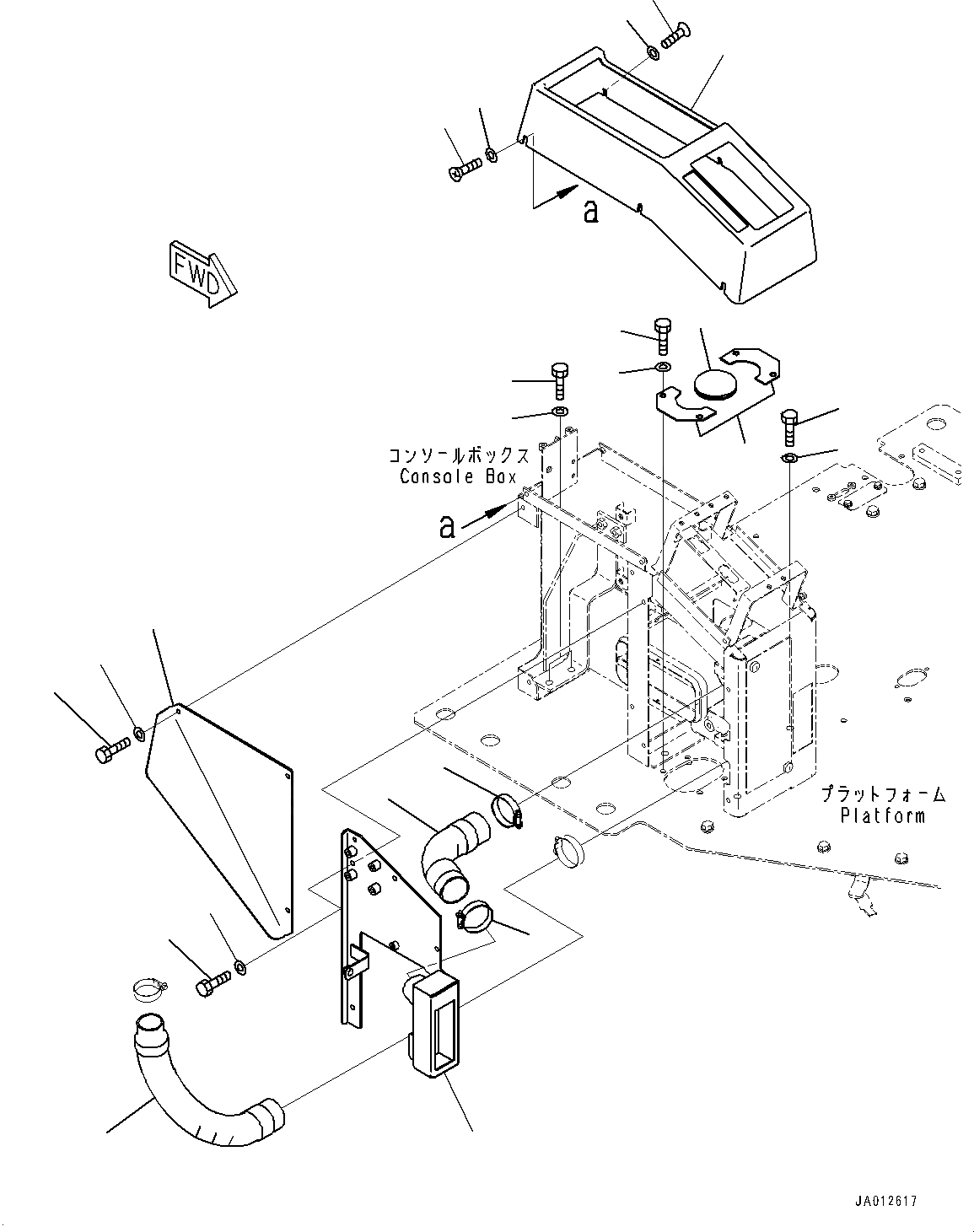 a

FWD

コンソールボックス
Console Box

a

プラットフォーム
Platform

JA012617