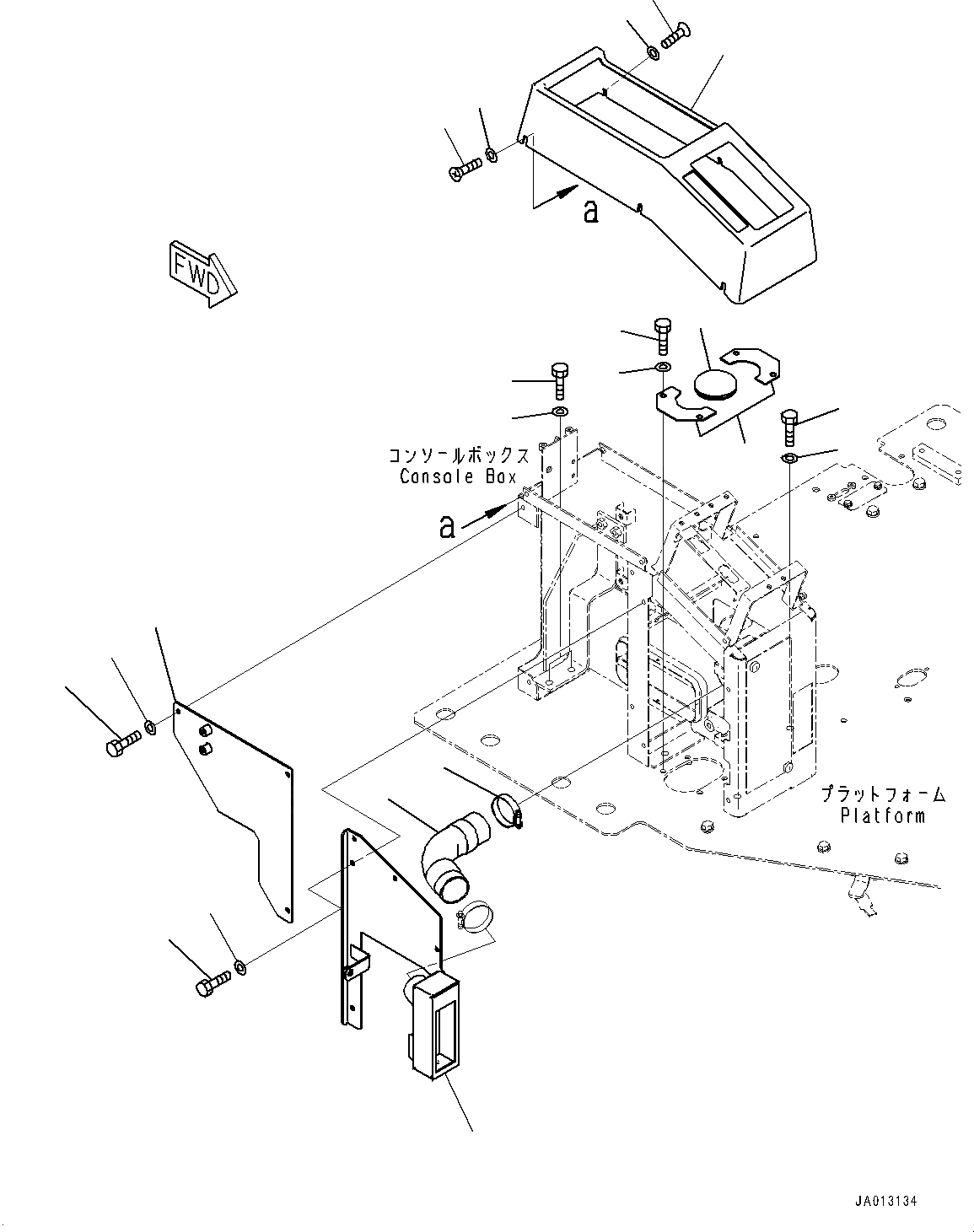 a

FWD

コンソールボックス
Console Box

a

プラットフォーム
Platform

JA013134