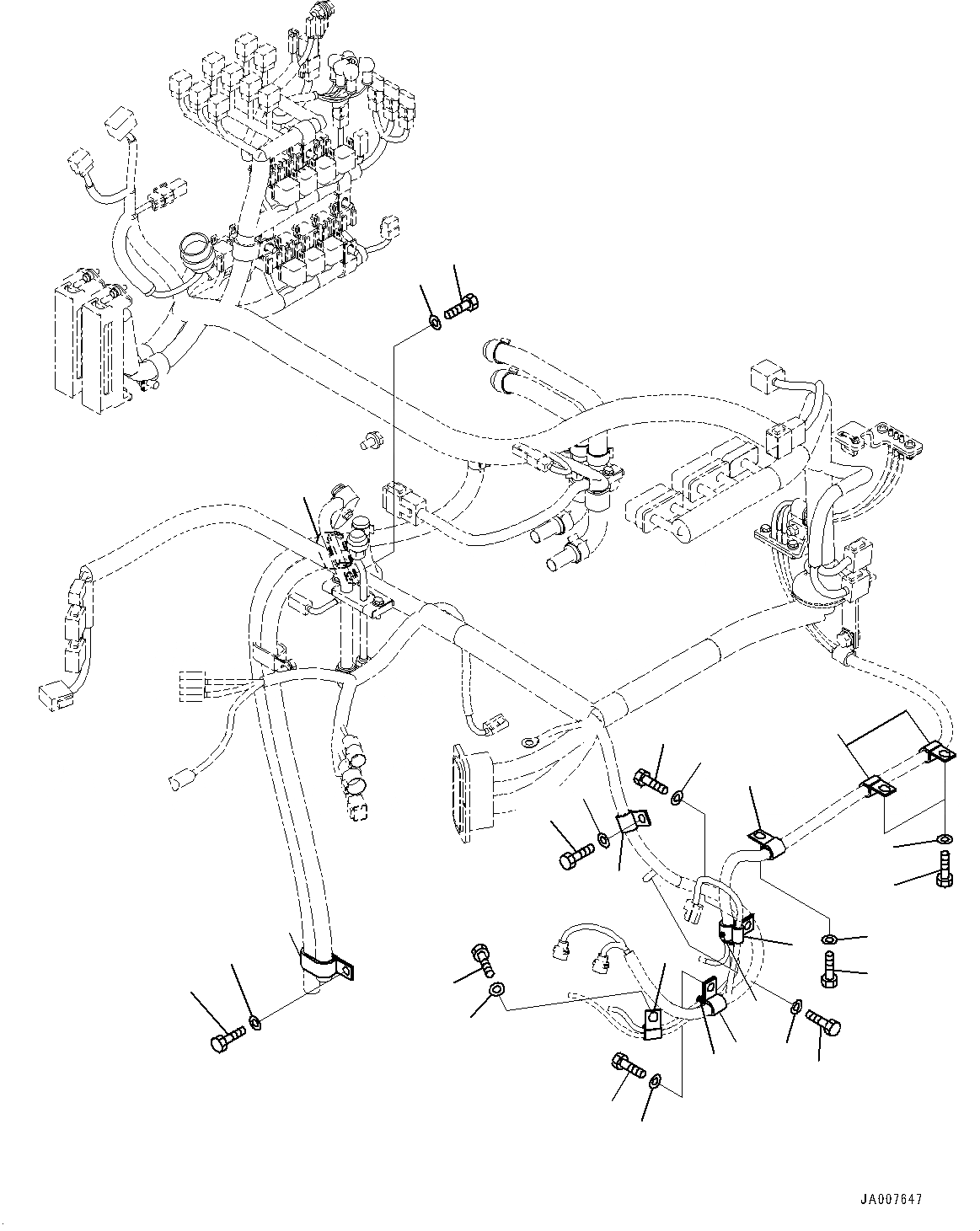 JA007647