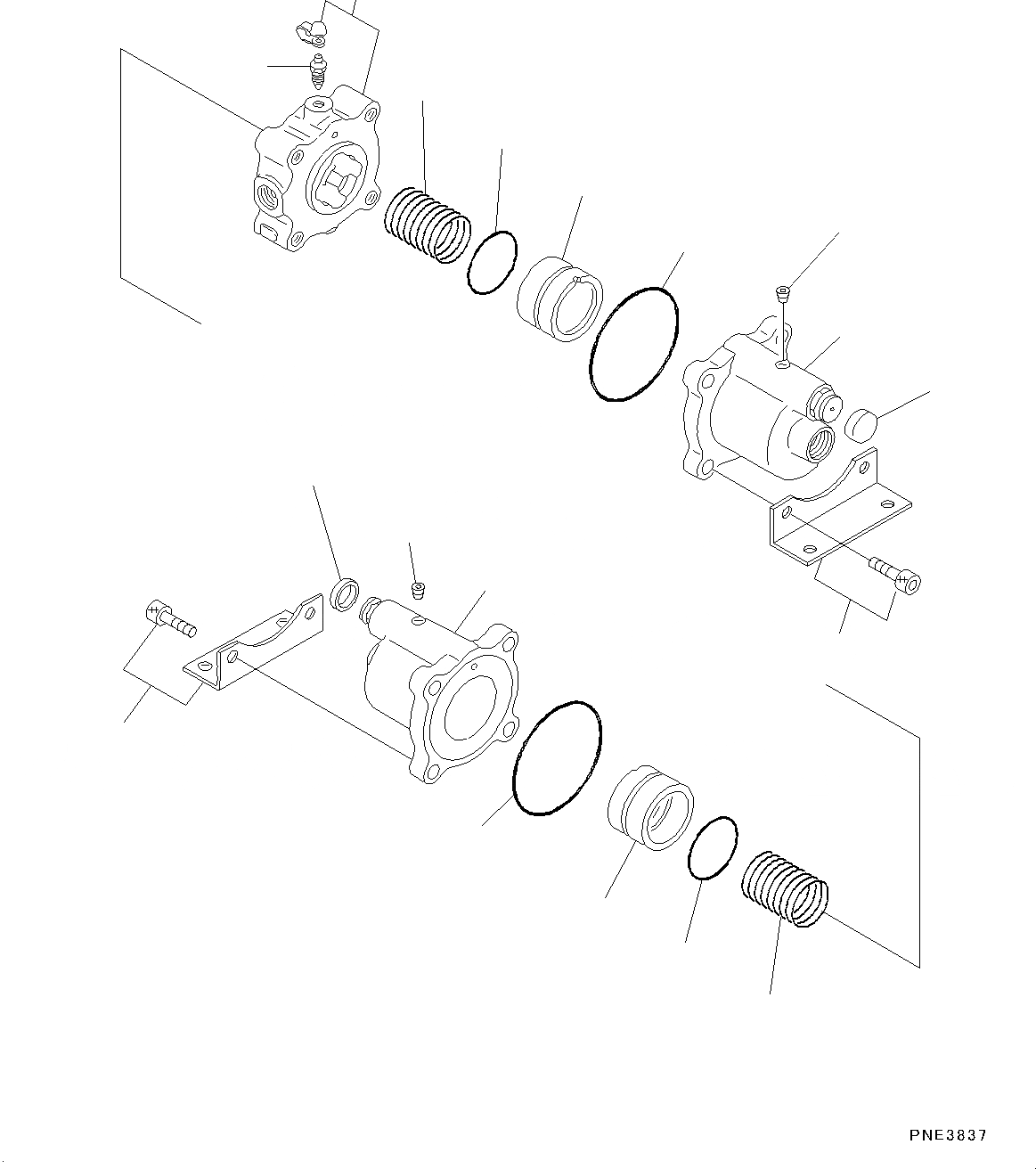 PNE3837