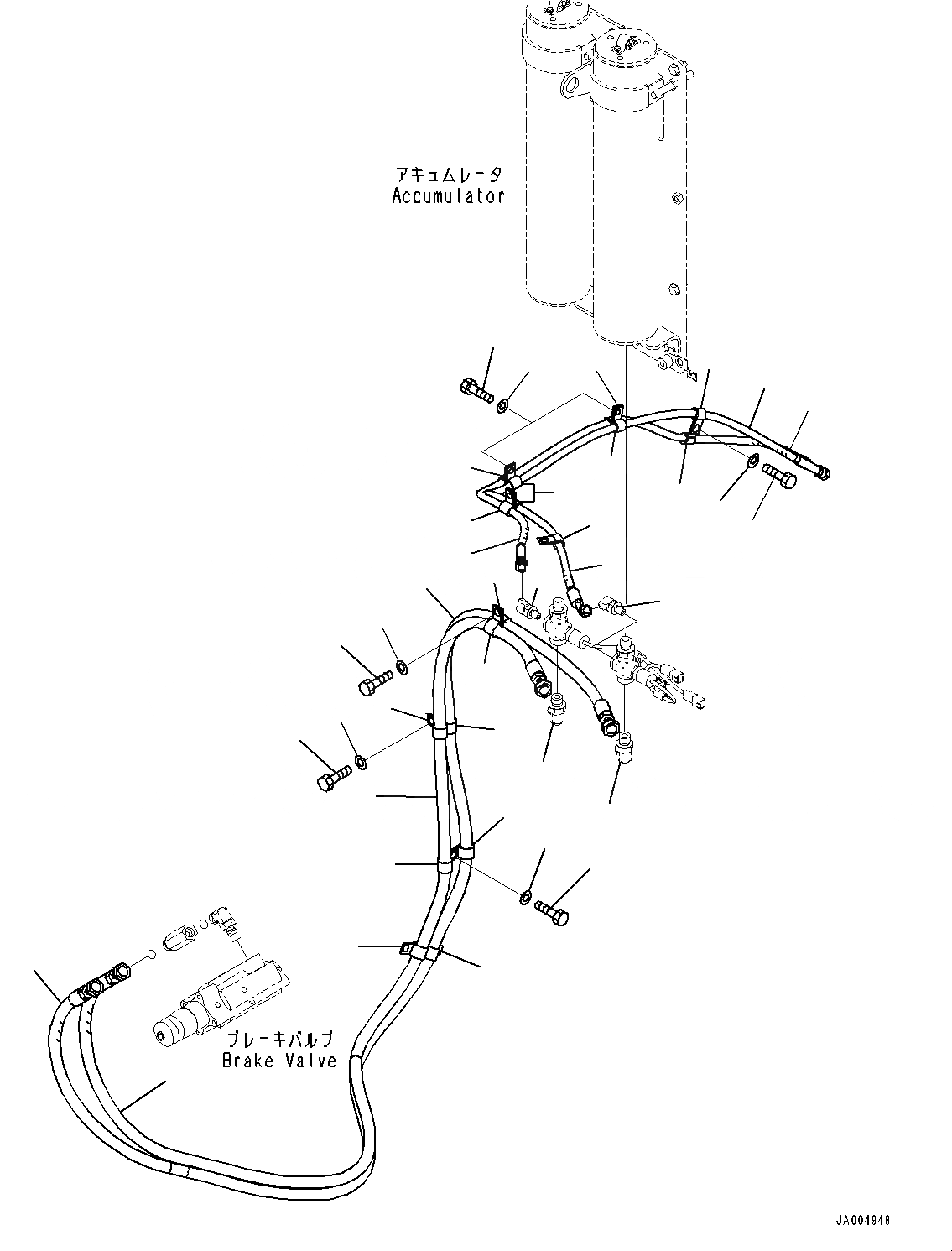 アキュムレータ
Accumulator

ブレーキバルブ
Brake Valve

JA004948