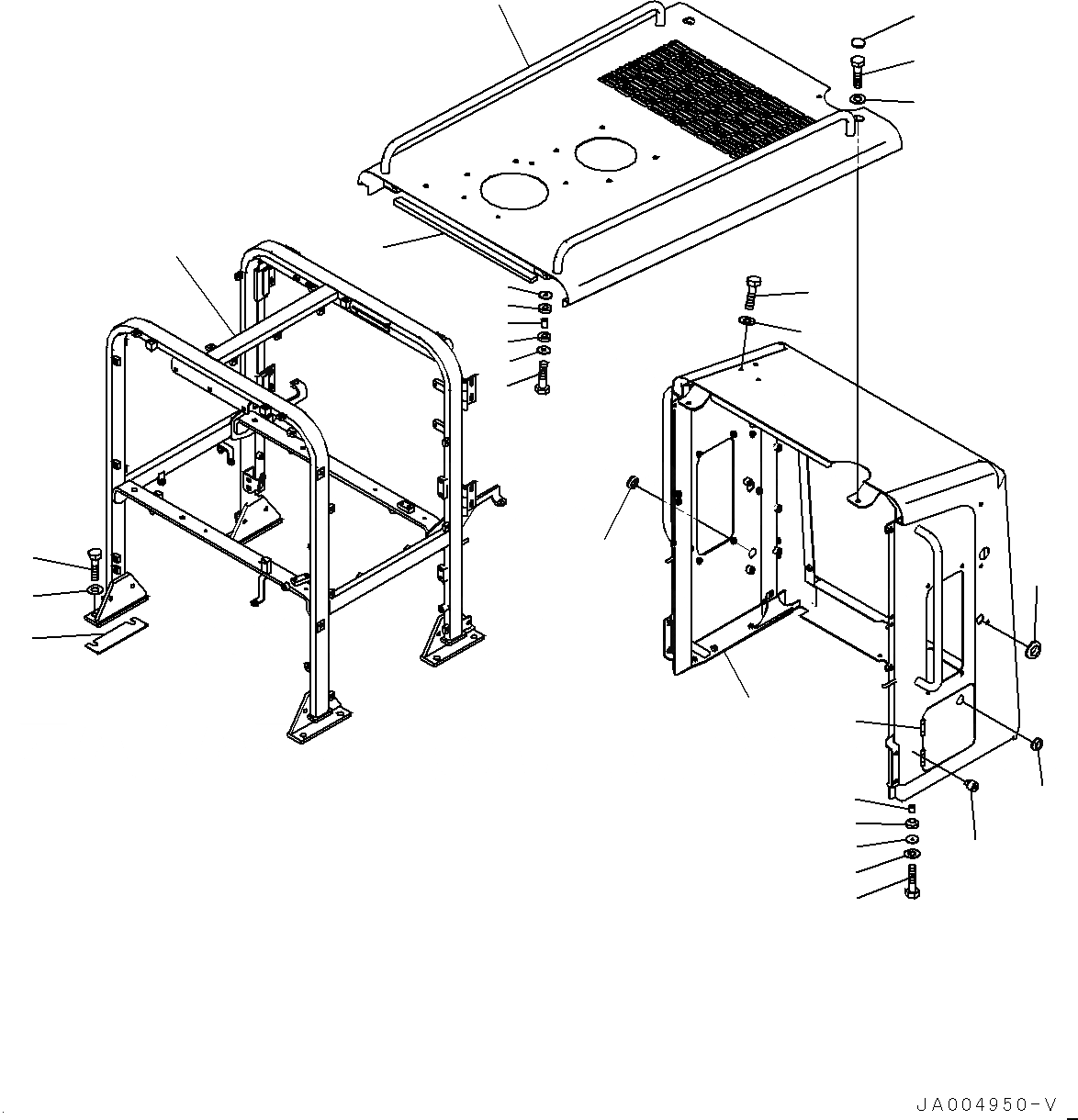 JA004950-V