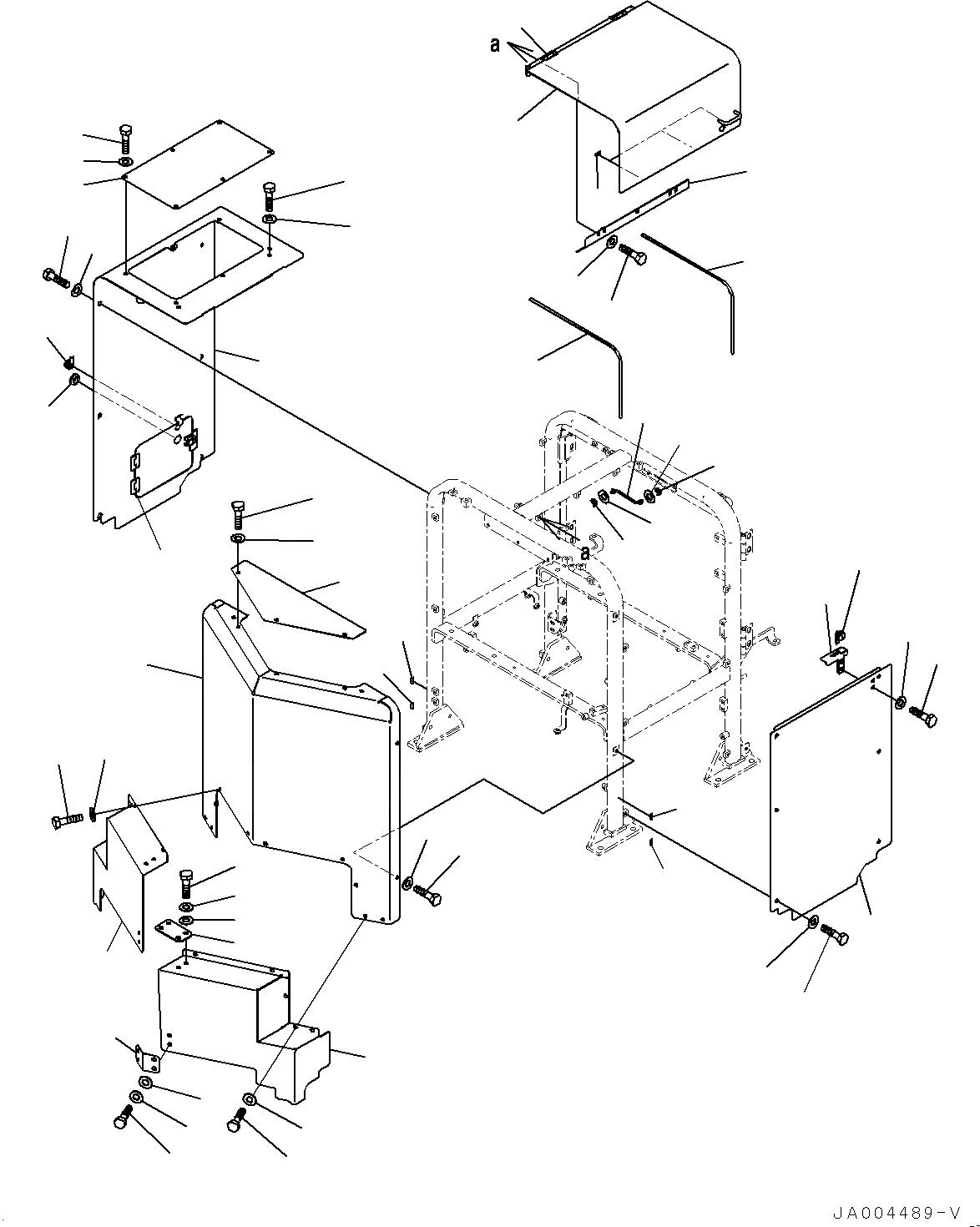 a

a

JA004489-V