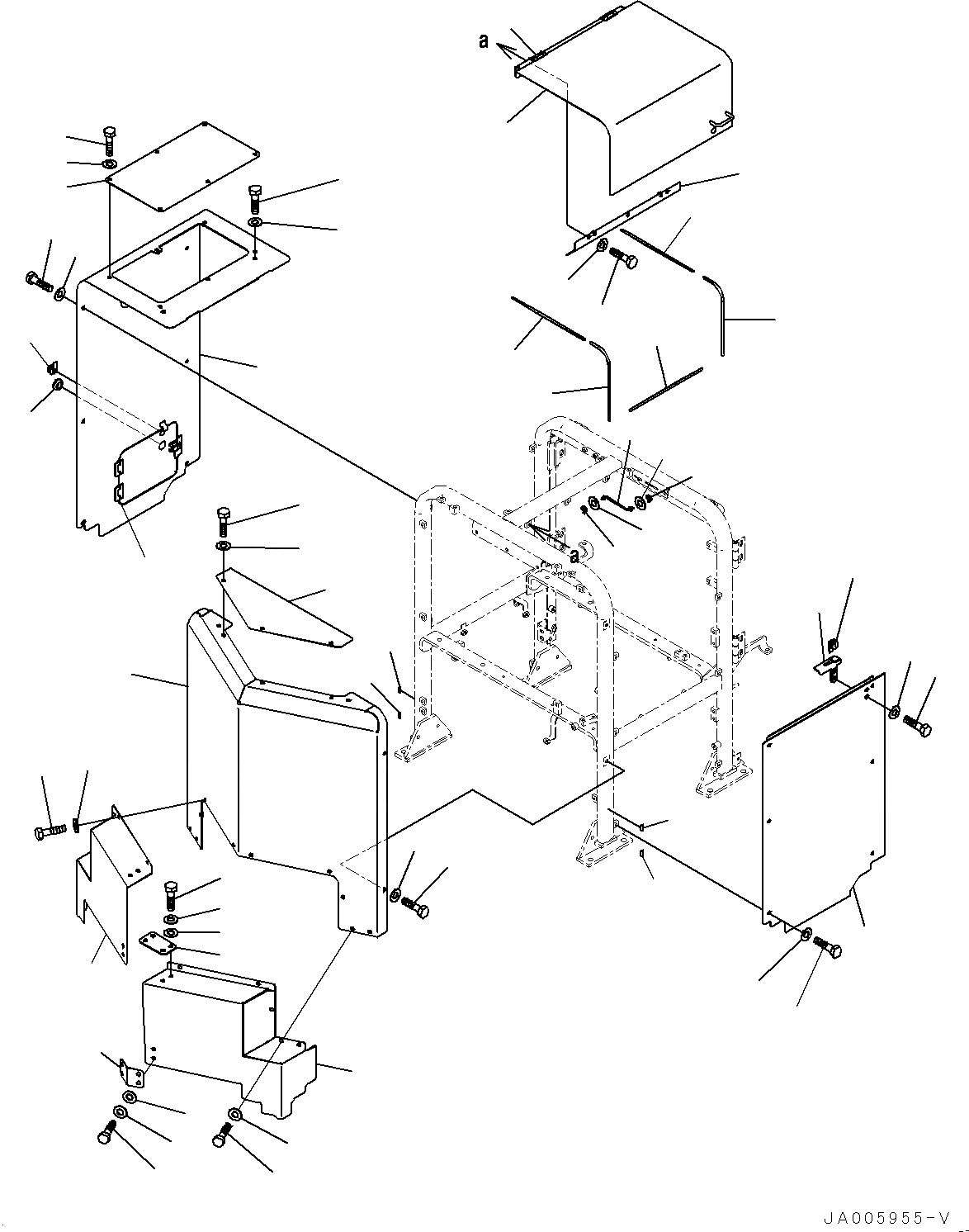 a

a

JA005955-V