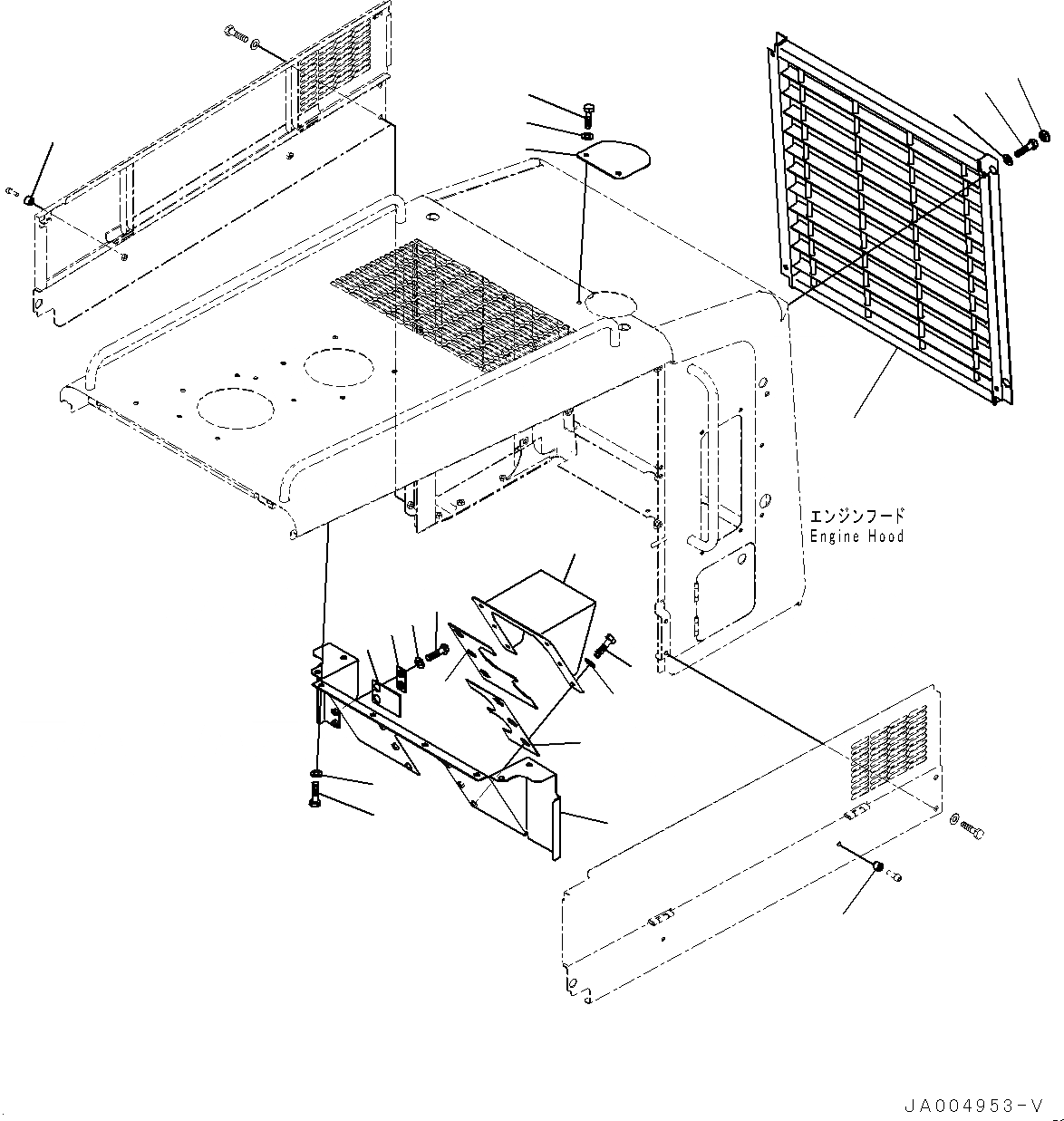 エンジンフード
Engine Hood

JA004953-V