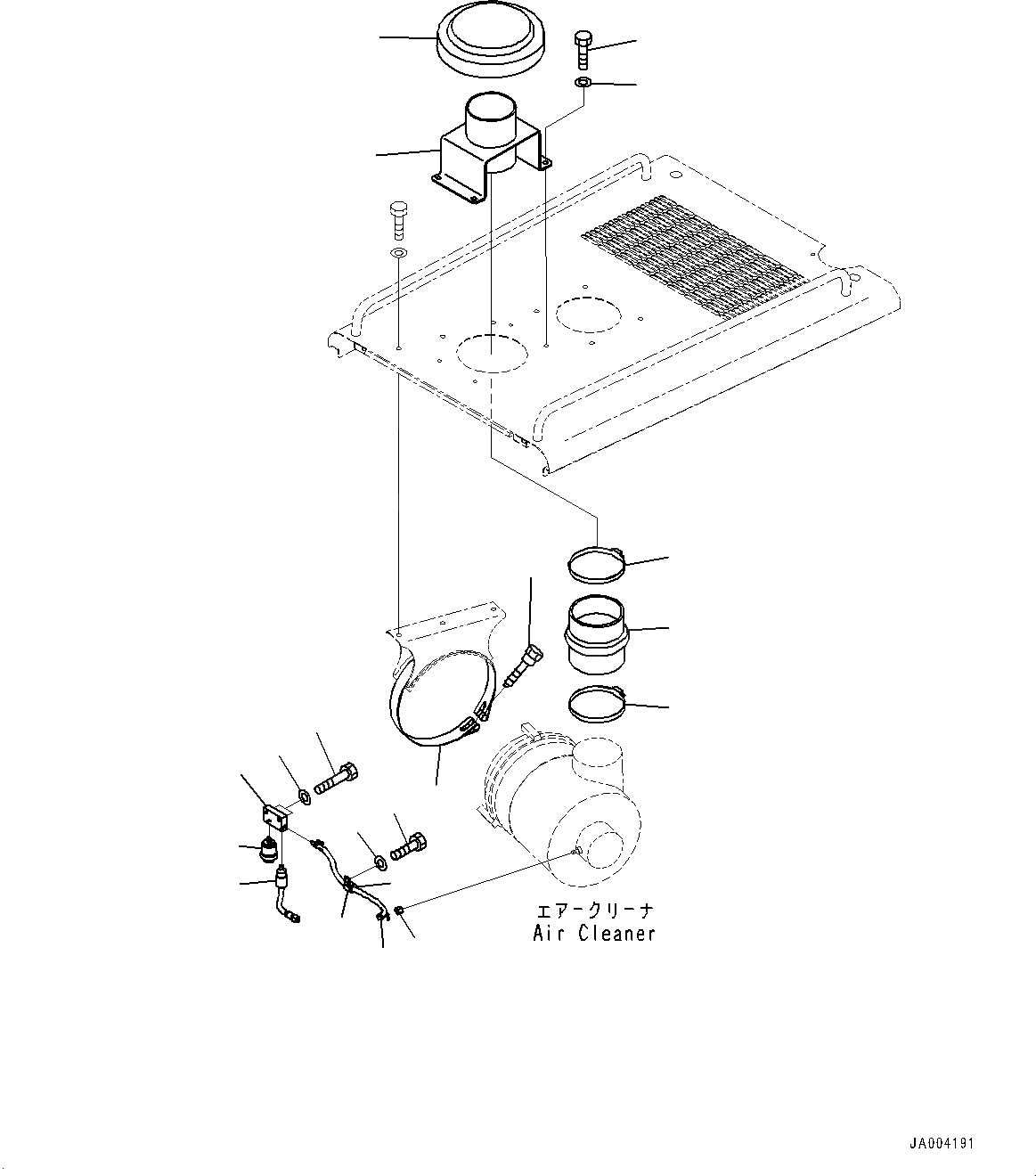 エアークリーナ
Air Cleaner

JA004191