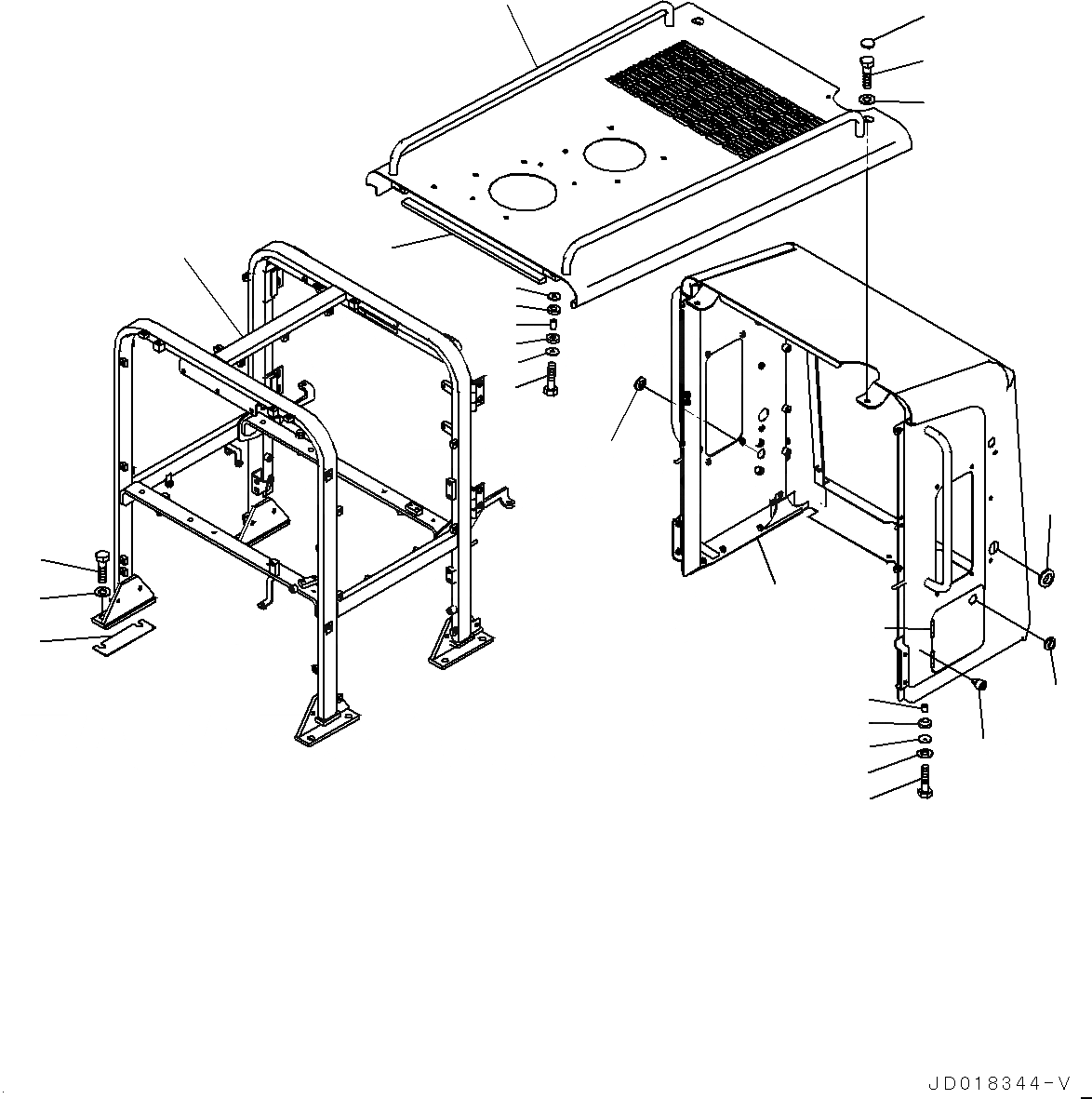 JD018344-V