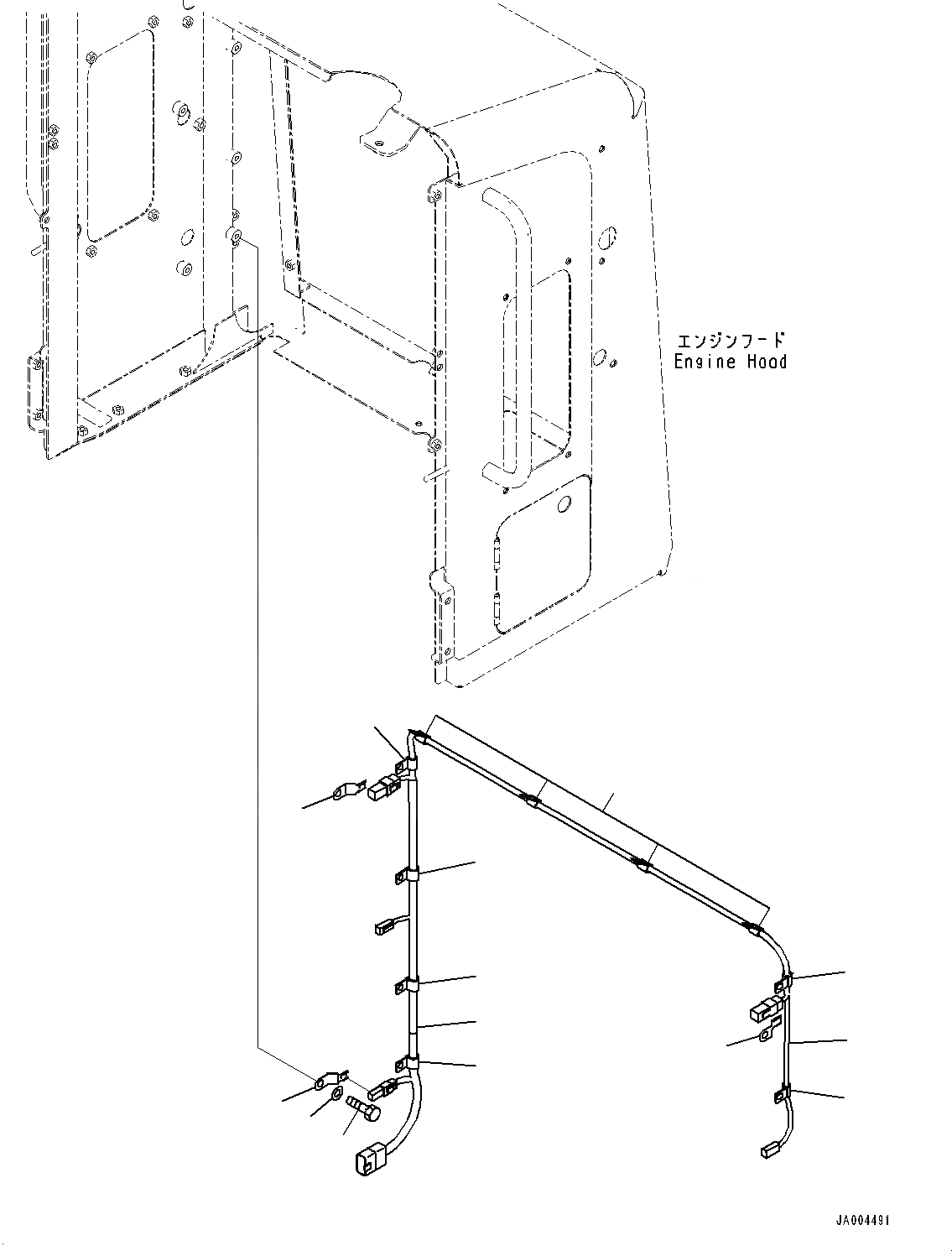 エンジンフード
Engine Hood

JA004491