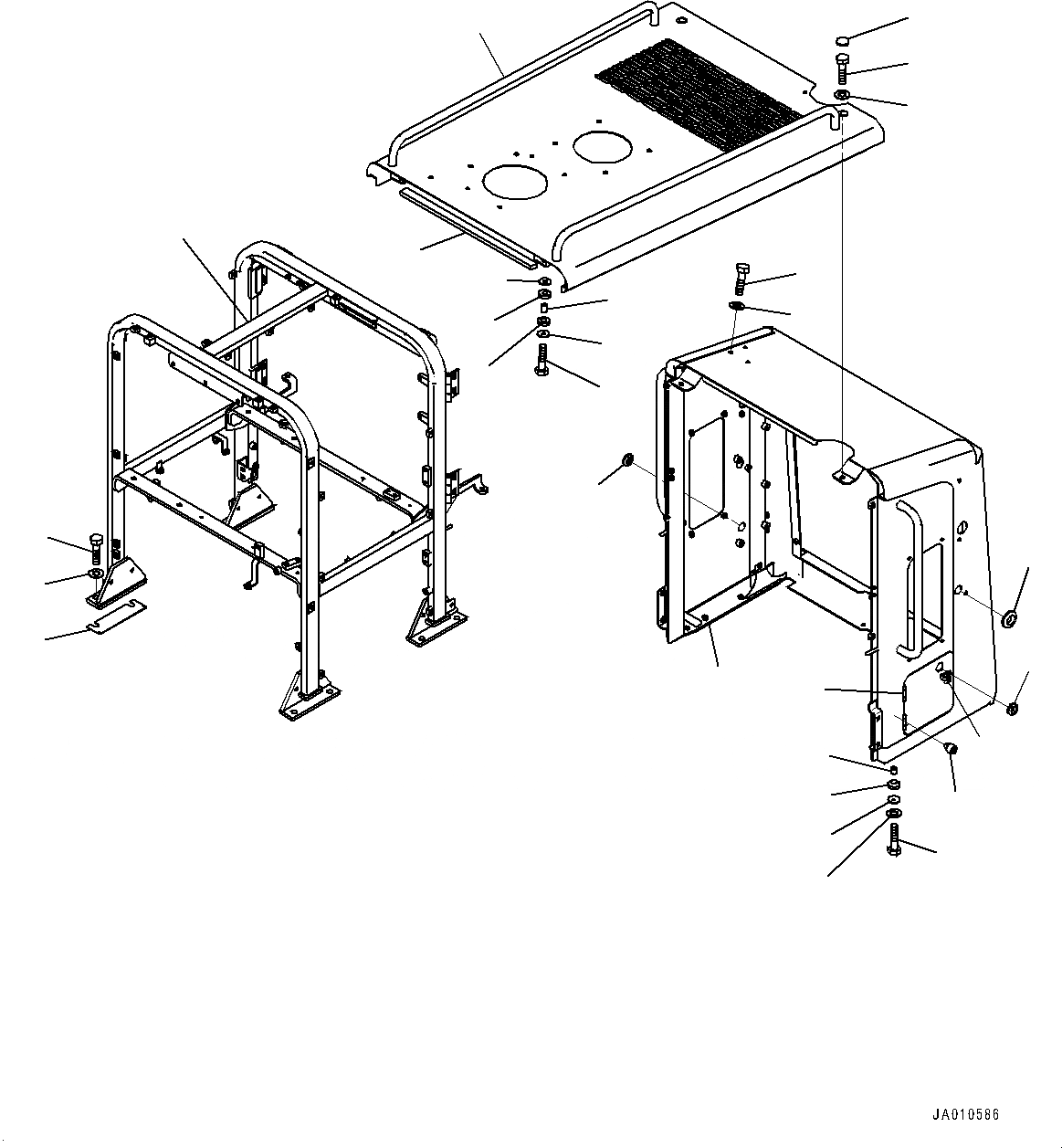 JA010586